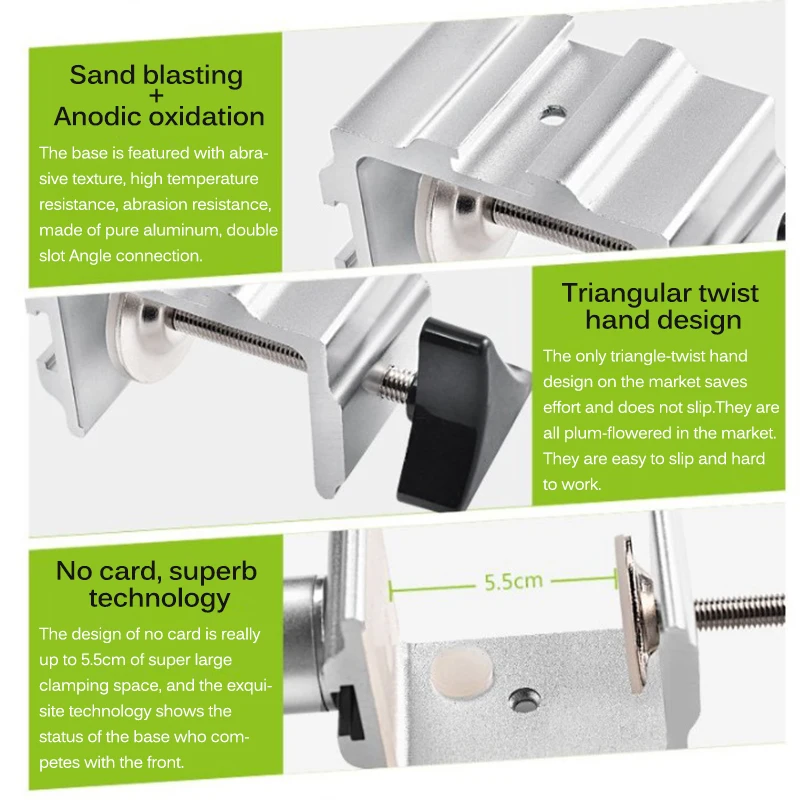 Sand blasting
+
Anodic oxidation

The base is featured with abrasive texture, high temperature resistance, abrasion resistance, made of pure aluminum, double slot Angle connection.

Triangular twist hand design

The only triangle-twist hand design on the market saves effort and does not slip.They are all plum-flowered in the market. They are easy to slip and hard to work.

No card, superb technology

The design of no card is really up to 5.5cm of super large clamping space, and the exquisite technology shows the status of the base who competes with the front.

5.5cm