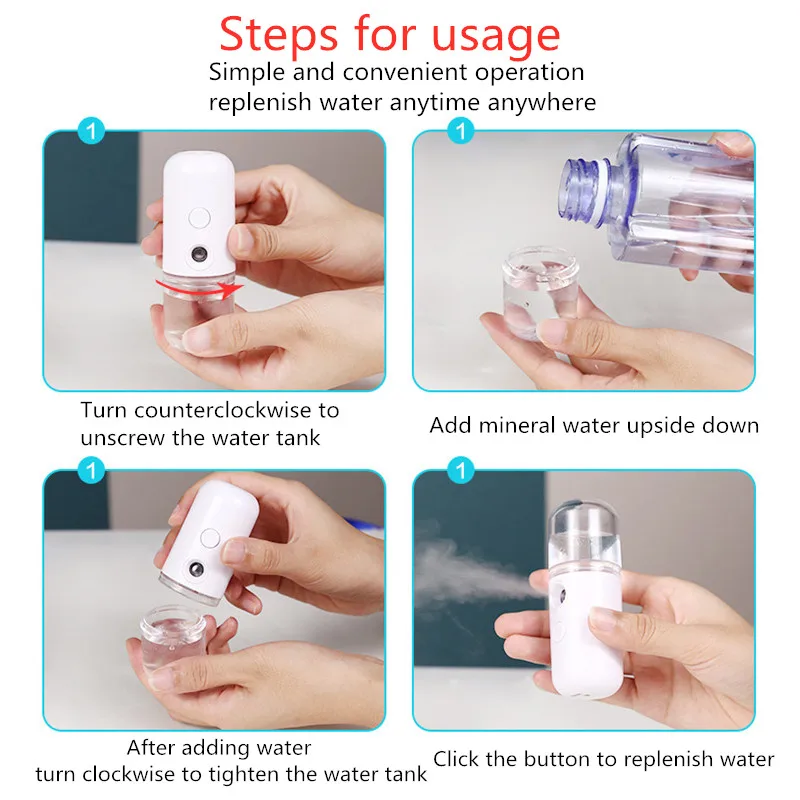 Steps for usage

Simple and convenient operation replenish water anytime anywhere

1

Turn counterclockwise to unscrew the water tank

1

Add mineral water upside down

1

After adding water turn clockwise to tighten the water tank

1

Click the button to replenish water