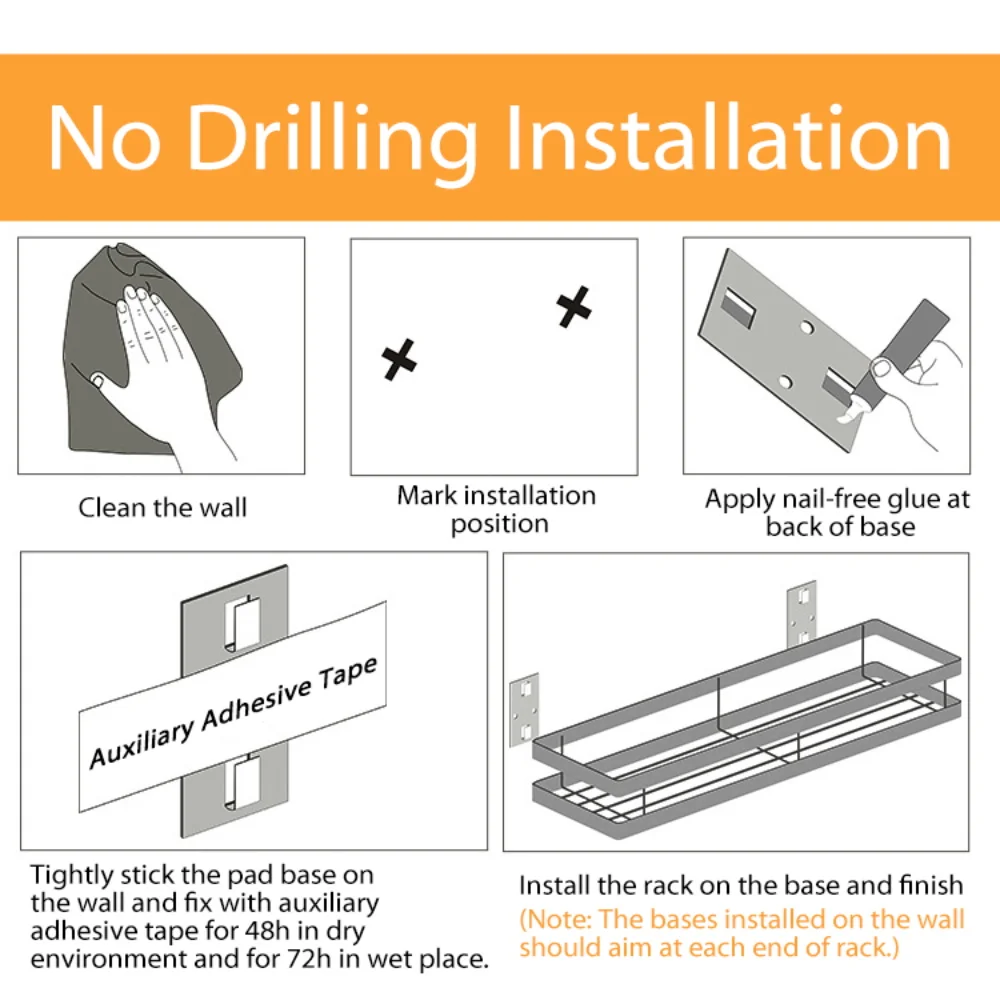 No Drilling Installation

Clean the wall

Mark installation position

Apply nail-free glue at back of base

Auxiliary Adhesive Tape

Tightly stick the pad base on the wall and fix with auxiliary adhesive tape for 48h in dry environment and for 72h in wet place.

Install the rack on the base and finish
(Note: The bases installed on the wall should aim at each end of rack.)