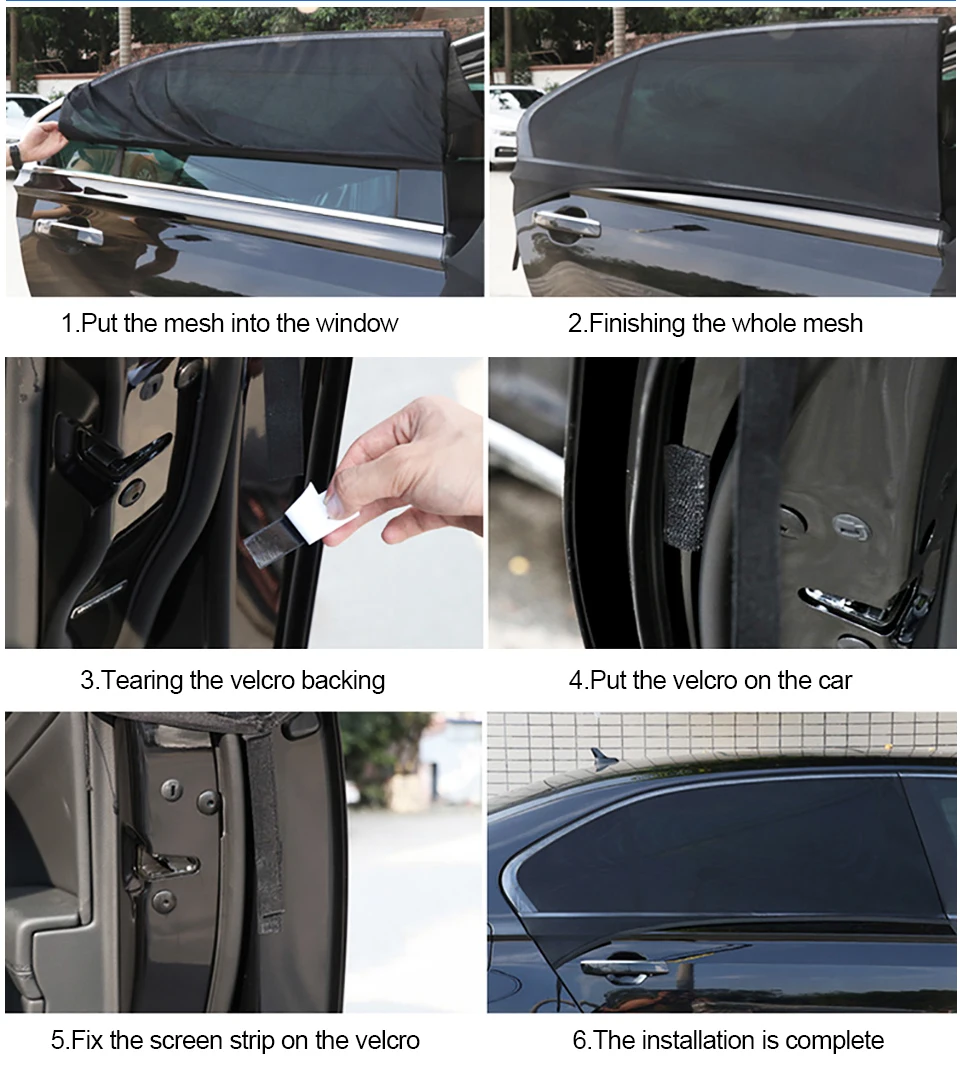 1.Put the mesh into the window

2.Finishing the whole mesh

3.Tearing the velcro backing

4.Put the velcro on the car

5.Fix the screen strip on the velcro

6.The installation is complete