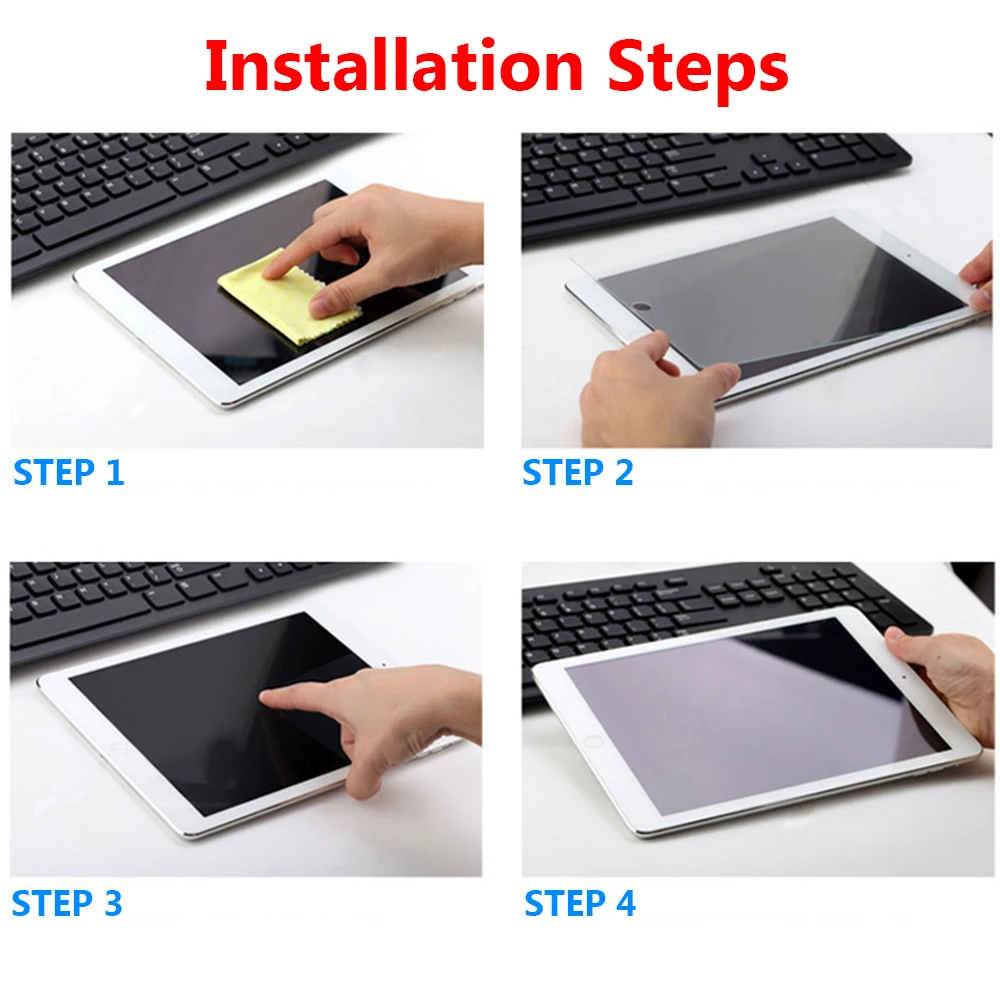 Installation Steps

STEP 1

STEP 2

STEP 3

STEP 4