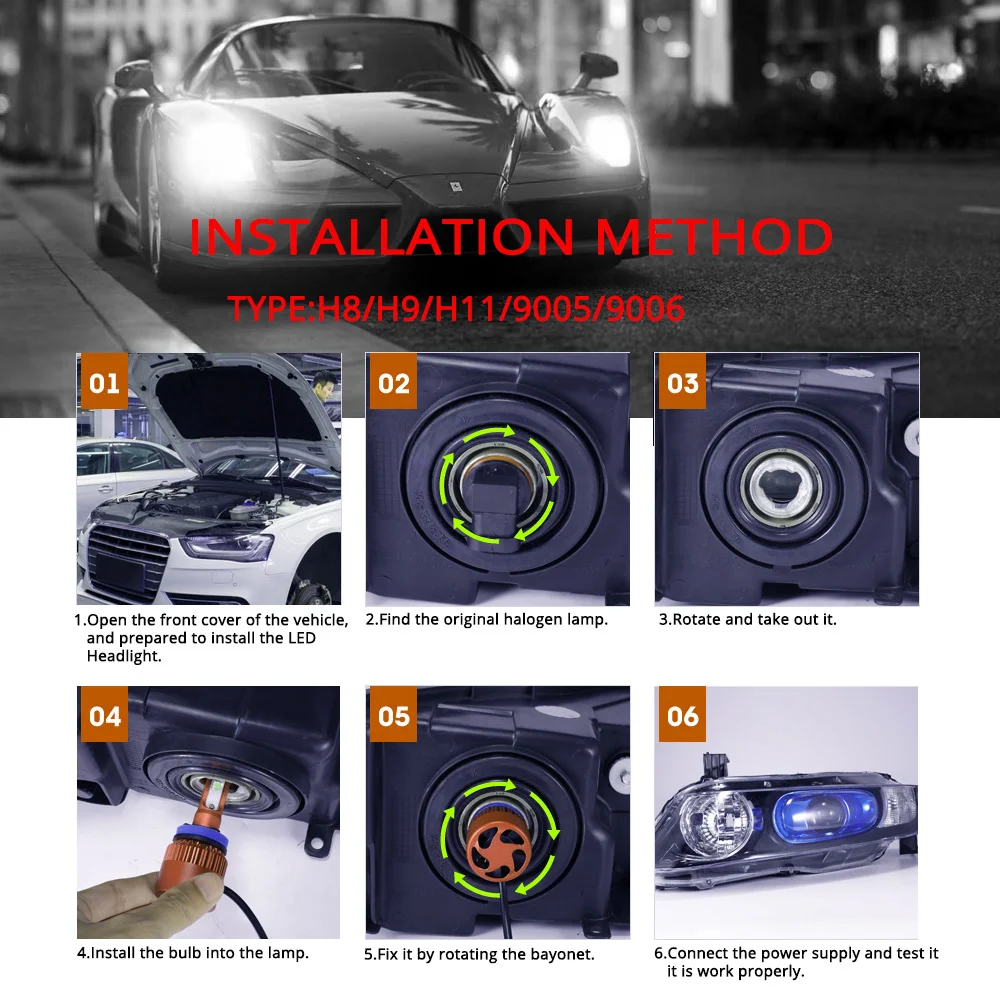 INSTALLATION METHOD

TYPE:H8/H9/H11/9005/9006

01

1.Open the front cover of the vehicle, and prepared to install the LED Headlight.

02

2.Find the original halogen lamp.

03

3.Rotate and take out it.

04

4.Install the bulb into the lamp.

05

5.Fix it by rotating the bayonet.

06

6.Connect the power supply and test it it is work properly.