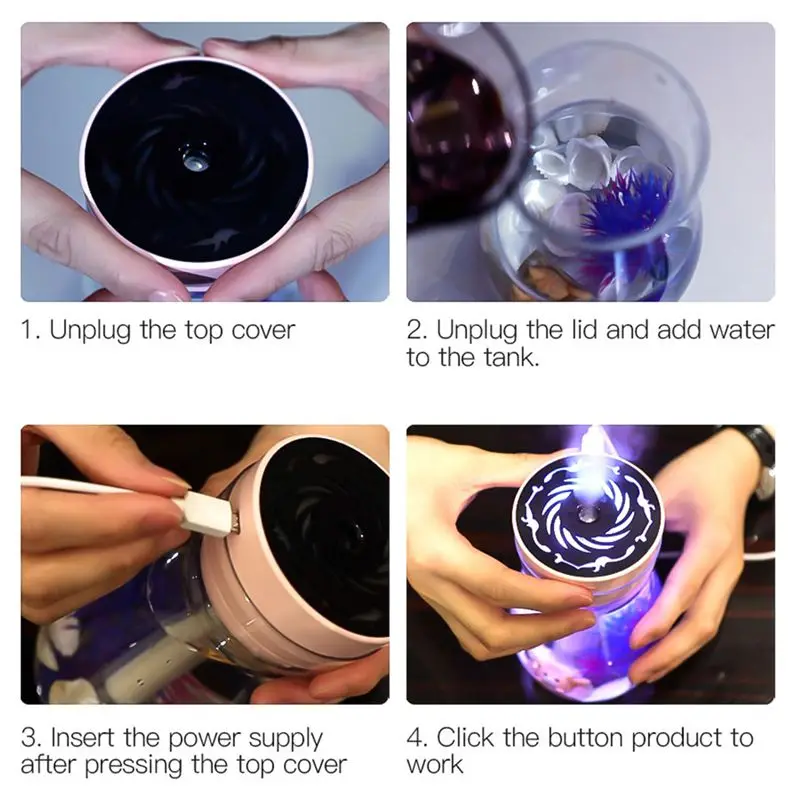 1. Unplug the top cover

2. Unplug the lid and add water to the tank.

3. Insert the power supply after pressing the top cover

4. Click the button product to work