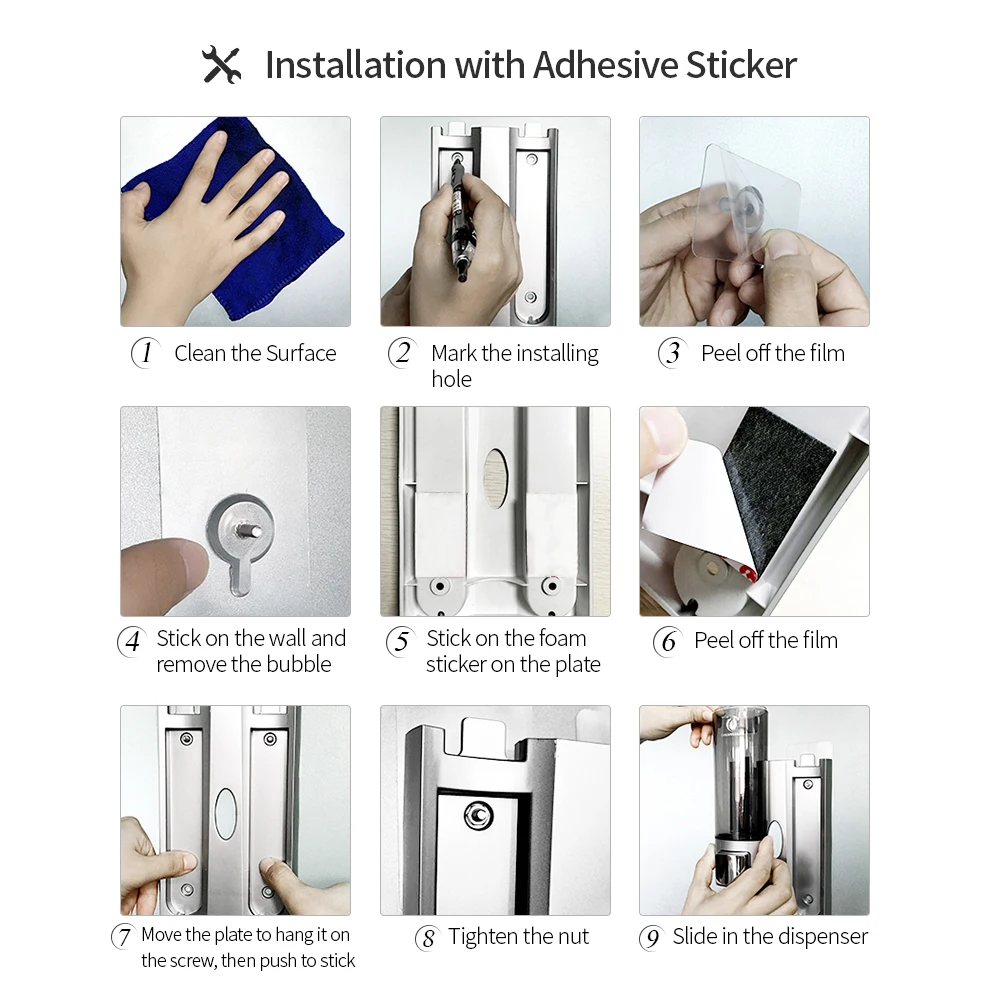 Installation with Adhesive Sticker

1 Clean the Surface

2 Mark the installing hole

3 Peel off the film

4 Stick on the wall and remove the bubble

5 Stick on the foam sticker on the plate

6 Peel off the film

7 Move the plate to hang it on the screw, then push to stick

8 Tighten the nut

9 Slide in the dispenser