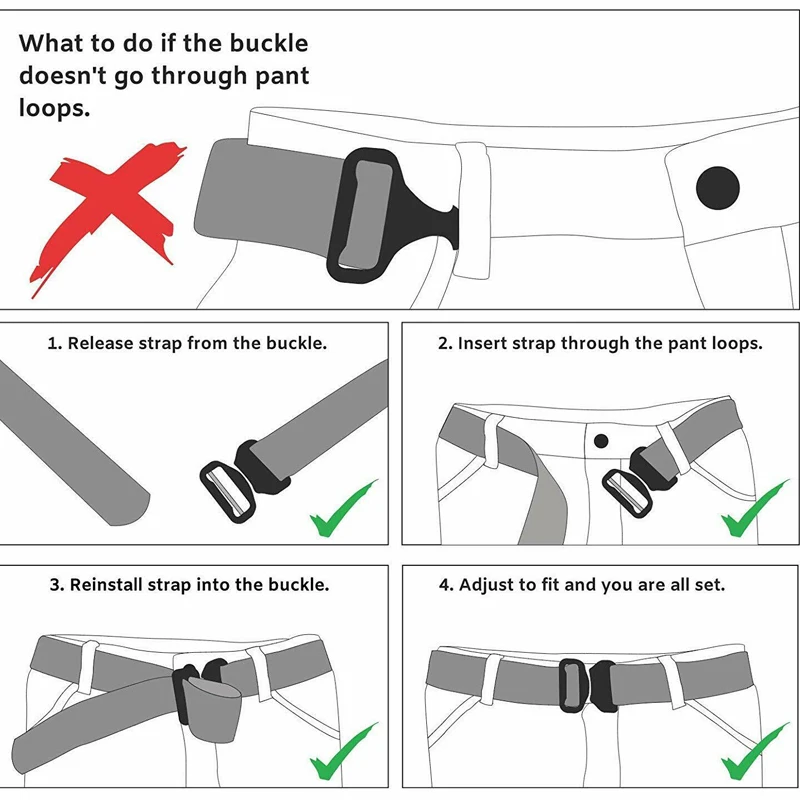 What to do if the buckle doesn't go through pant loops.

1. Release strap from the buckle.

2. Insert strap through the pant loops.

3. Reinstall strap into the buckle.

4. Adjust to fit and you are all set.