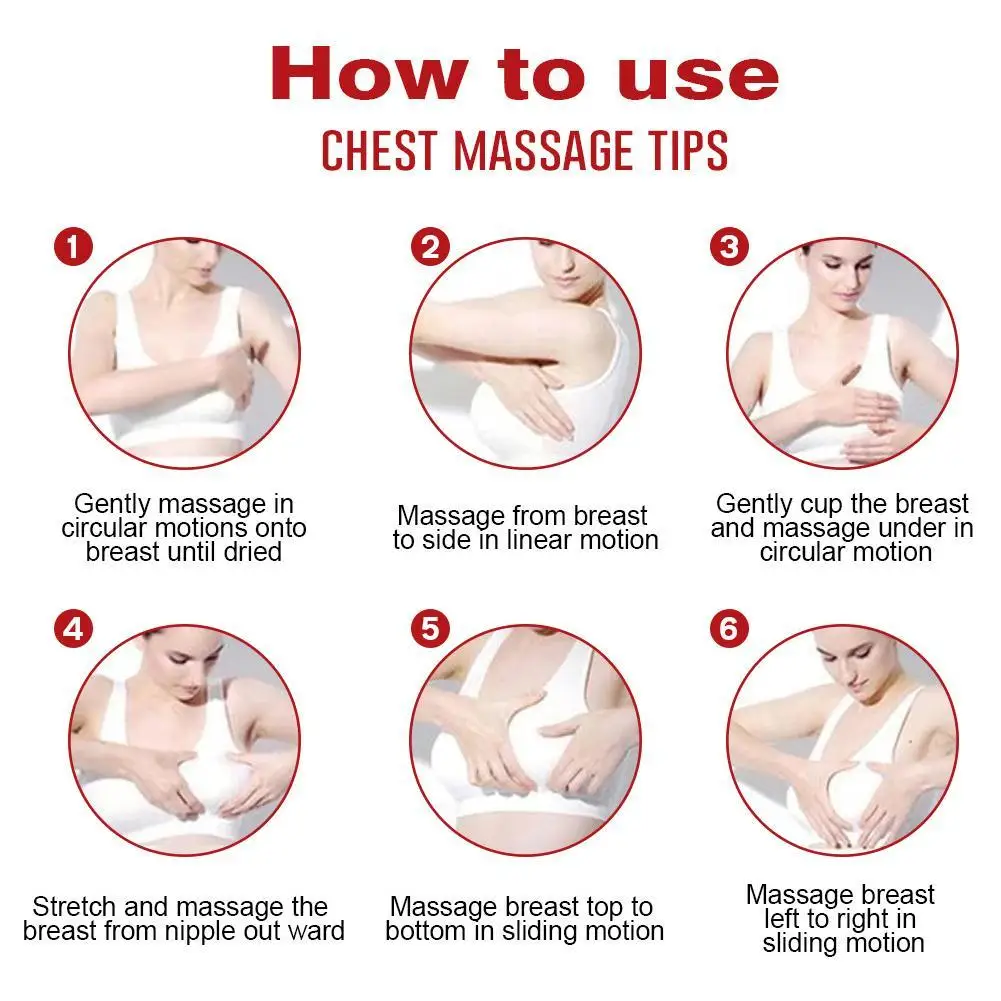 How to use
CHEST MASSAGE TIPS

1
Gently massage in circular motions onto breast until dried

2
Massage from breast to side in linear motion

3
Gently cup the breast and massage under in circular motion

4
Stretch and massage the breast from nipple out ward

5
Massage breast top to bottom in sliding motion

6
Massage breast left to right in sliding motion