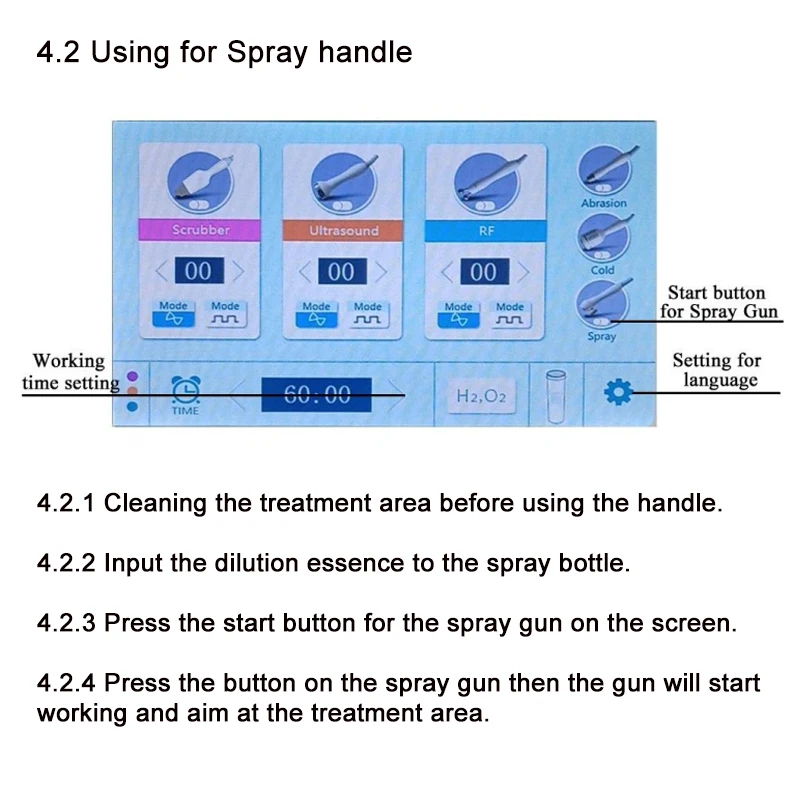 4.2 Using for Spray handle

Scrubber

00

Mode Mode

Ultrasound

00

Mode Mode

RF

00

Mode Mode

Abrasion

Cold

Spray

Start button for Spray Gun

Working time setting

TIME

60:00

$H_2,O_2$

Setting for language

4.2.1 Cleaning the treatment area before using the handle.

4.2.2 Input the dilution essence to the spray bottle.

4.2.3 Press the start button for the spray gun on the screen.

4.2.4 Press the button on the spray gun then the gun will start working and aim at the treatment area.