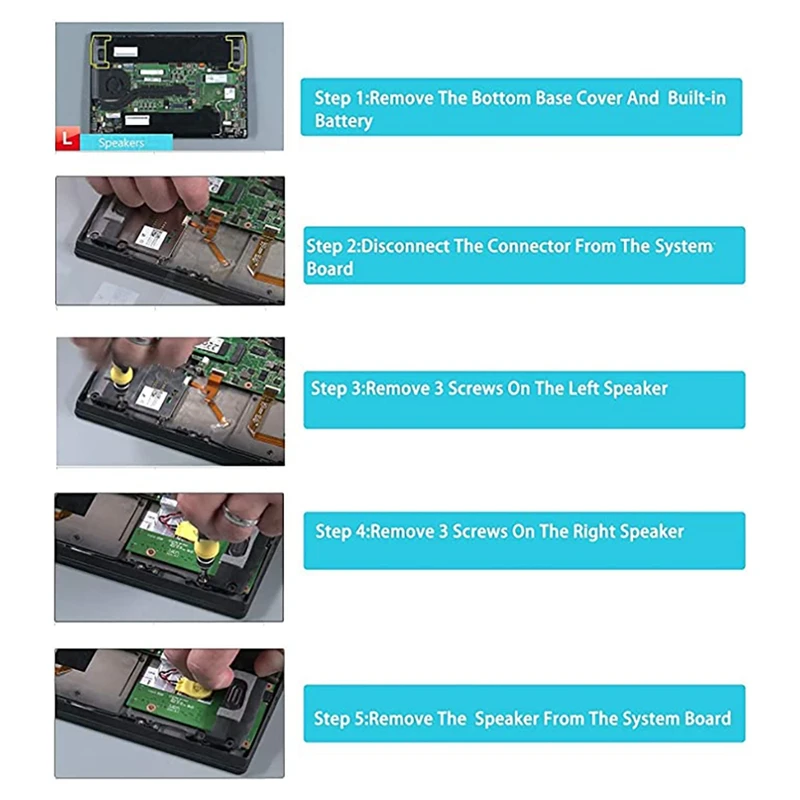 L Speakers

Step 1:Remove The Bottom Base Cover And Built-in Battery

Step 2:Disconnect The Connector From The System Board

Step 3:Remove 3 Screws On The Left Speaker

Step 4:Remove 3 Screws On The Right Speaker

Step 5:Remove The Speaker From The System Board