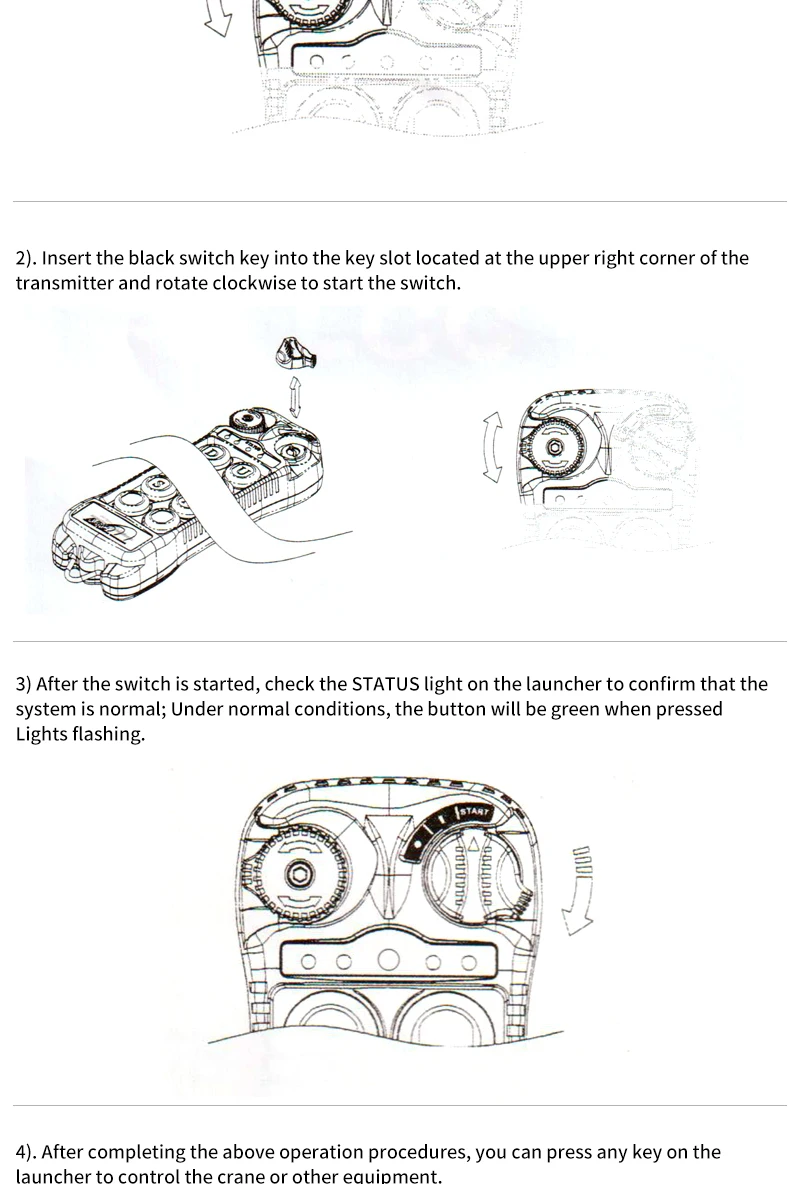 2). Insert the black switch key into the key slot located at the upper right corner of the transmitter and rotate clockwise to start the switch.

3) After the switch is started, check the STATUS light on the launcher to confirm that the system is normal; Under normal conditions, the button will be green when pressed Lights flashing.

START

4). After completing the above operation procedures, you can press any key on the launcher to control the crane or other equipment.