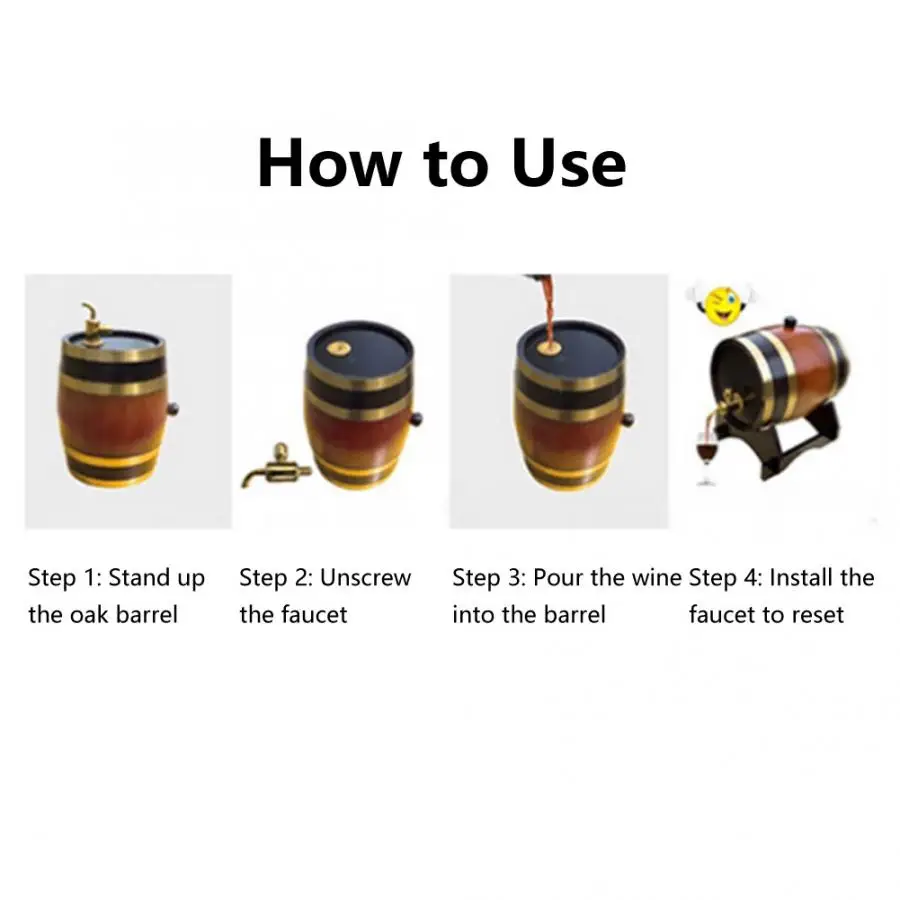 How to Use

Step 1: Stand up the oak barrel

Step 2: Unscrew the faucet

Step 3: Pour the wine into the barrel

Step 4: Install the faucet to reset