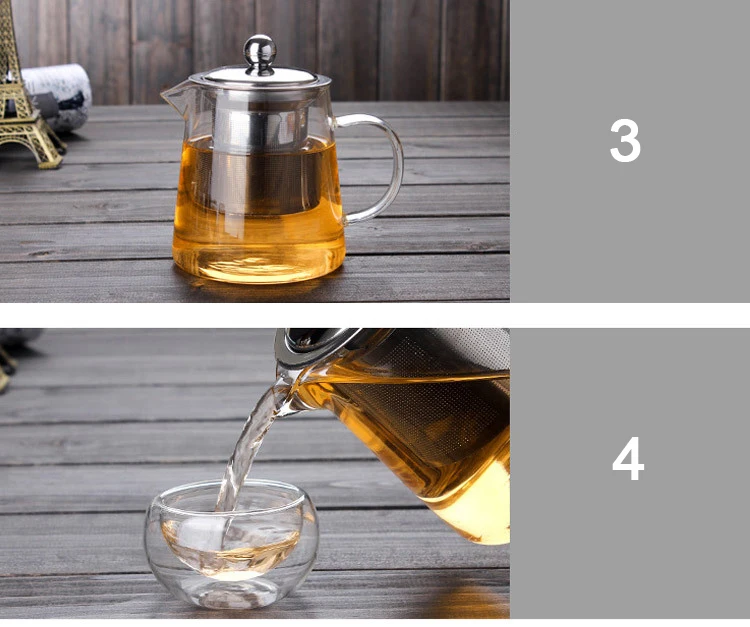 3

4