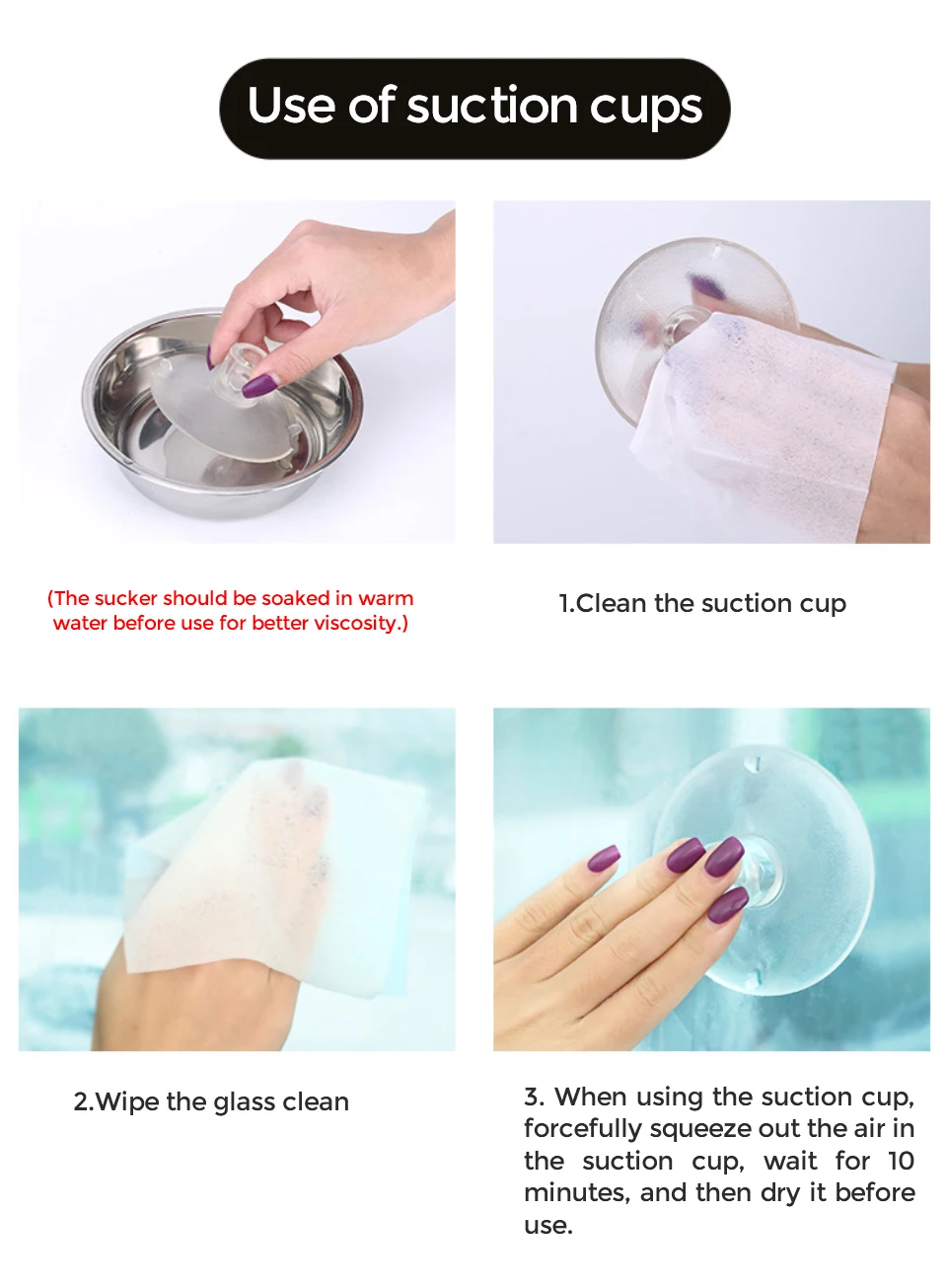 Use of suction cups

(The sucker should be soaked in warm water before use for better viscosity.)

1.Clean the suction cup

2.Wipe the glass clean

3. When using the suction cup, forcefully squeeze out the air in the suction cup, wait for 10 minutes, and then dry it before use.