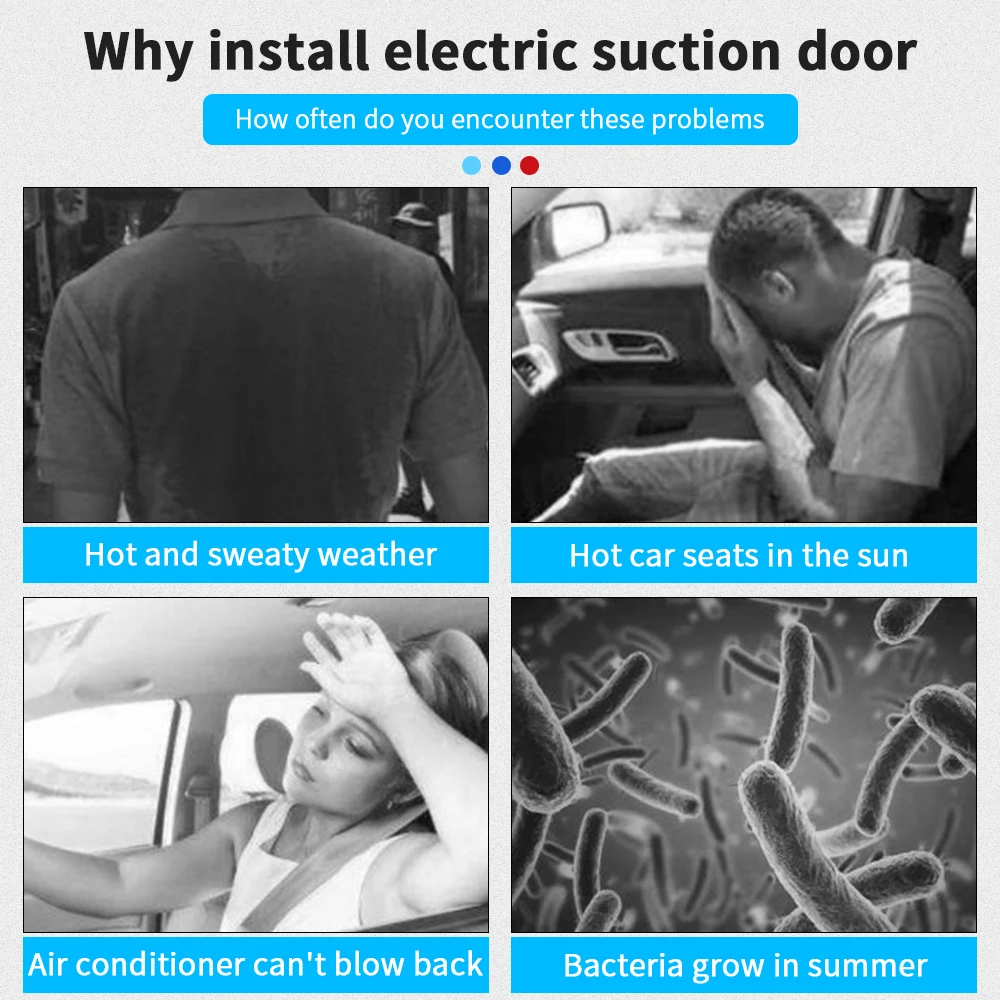 Why install electric suction door

How often do you encounter these problems

Hot and sweaty weather

Hot car seats in the sun

Air conditioner can't blow back

Bacteria grow in summer