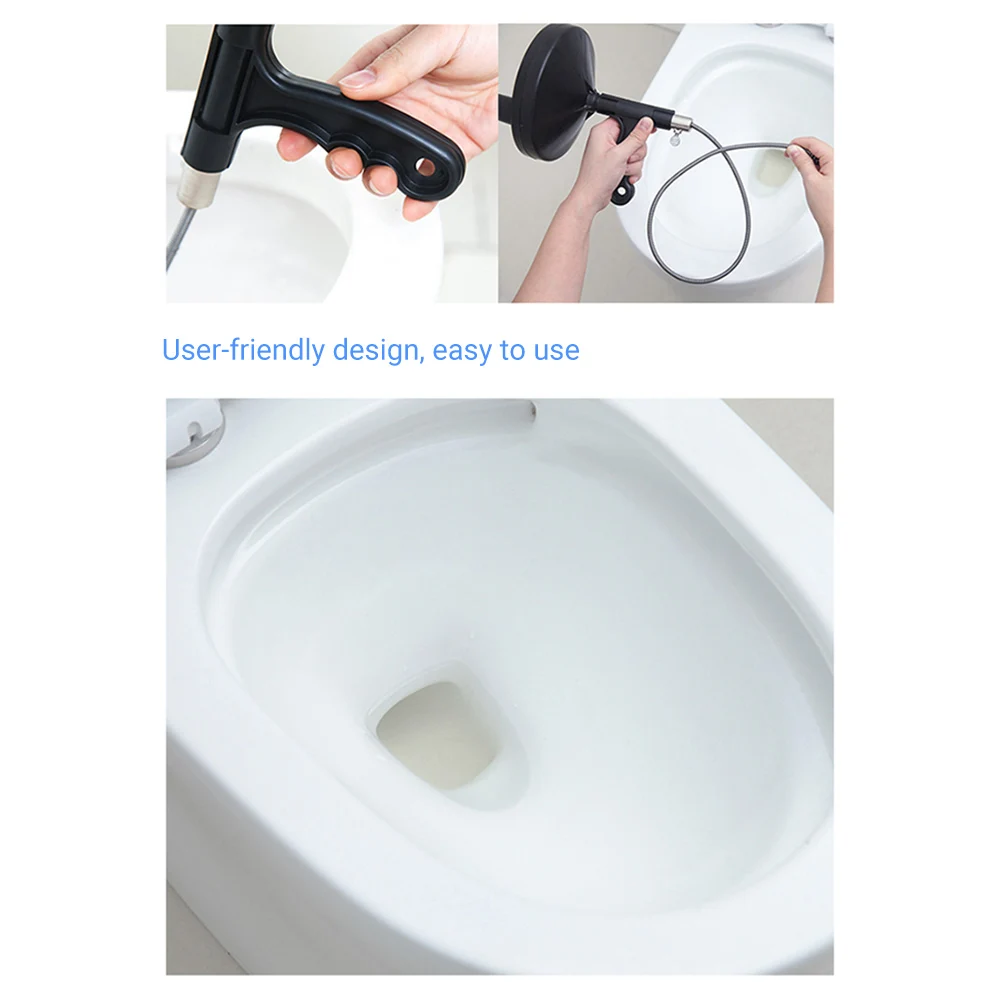 User-friendly design, easy to use