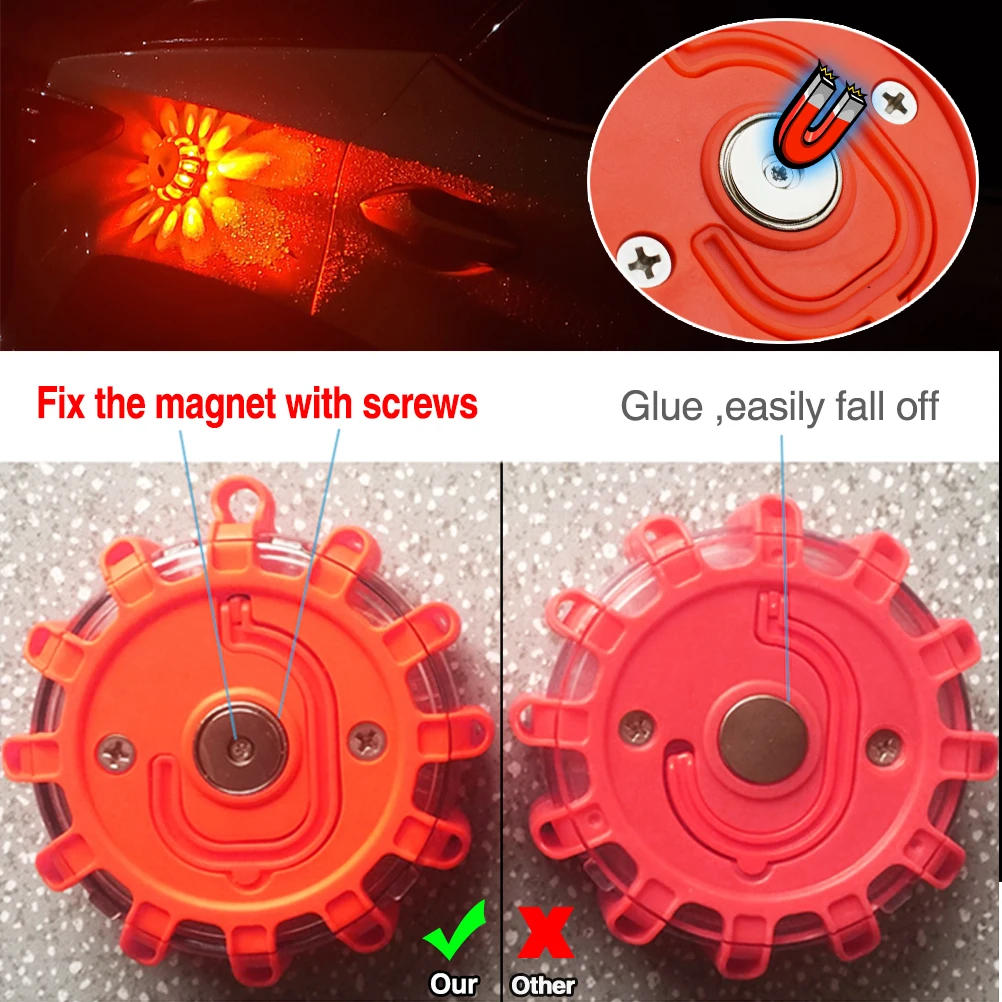 Fix the magnet with screws

Glue ,easily fall off

Our

Other