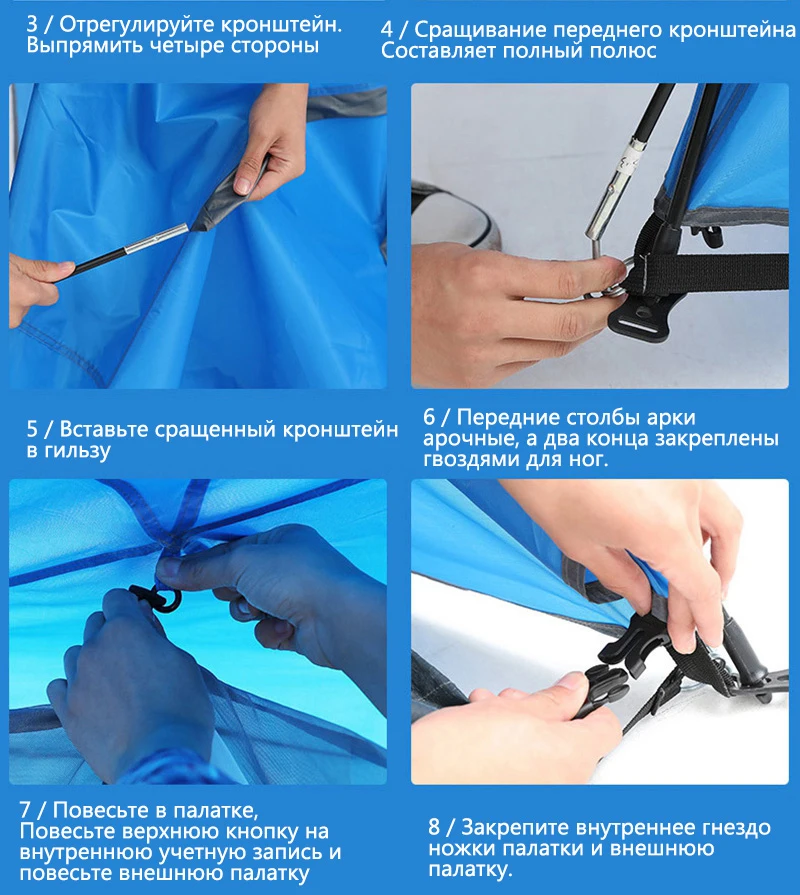 3 / Отрегулируйте кронштейн. Выпрямить четыре стороны

4 / Сращивание переднего кронштейна Составляет полный полюс

5 / Вставьте сращенный кронштейн в гильзу

6 / Передние столбы арки арочные, а два конца закреплены гвоздями для ног.

7 / Повесьте в палатке, Повесьте верхнюю кнопку на внутреннюю учетную запись и повесьте внешнюю палатку

8 / Закрепите внутреннее гнездо ножки палатки и внешнюю палатку.