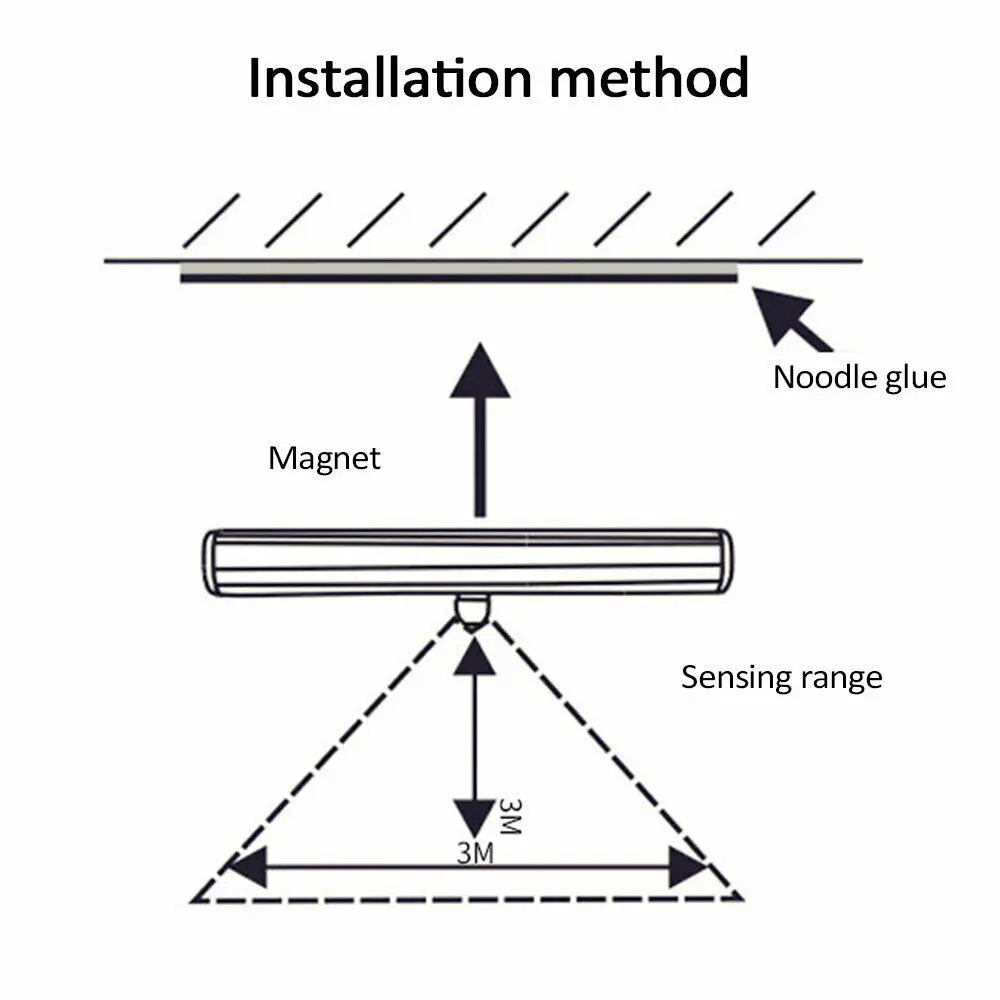 Installation method

Noodle glue

Magnet

Sensing range

3M

3M