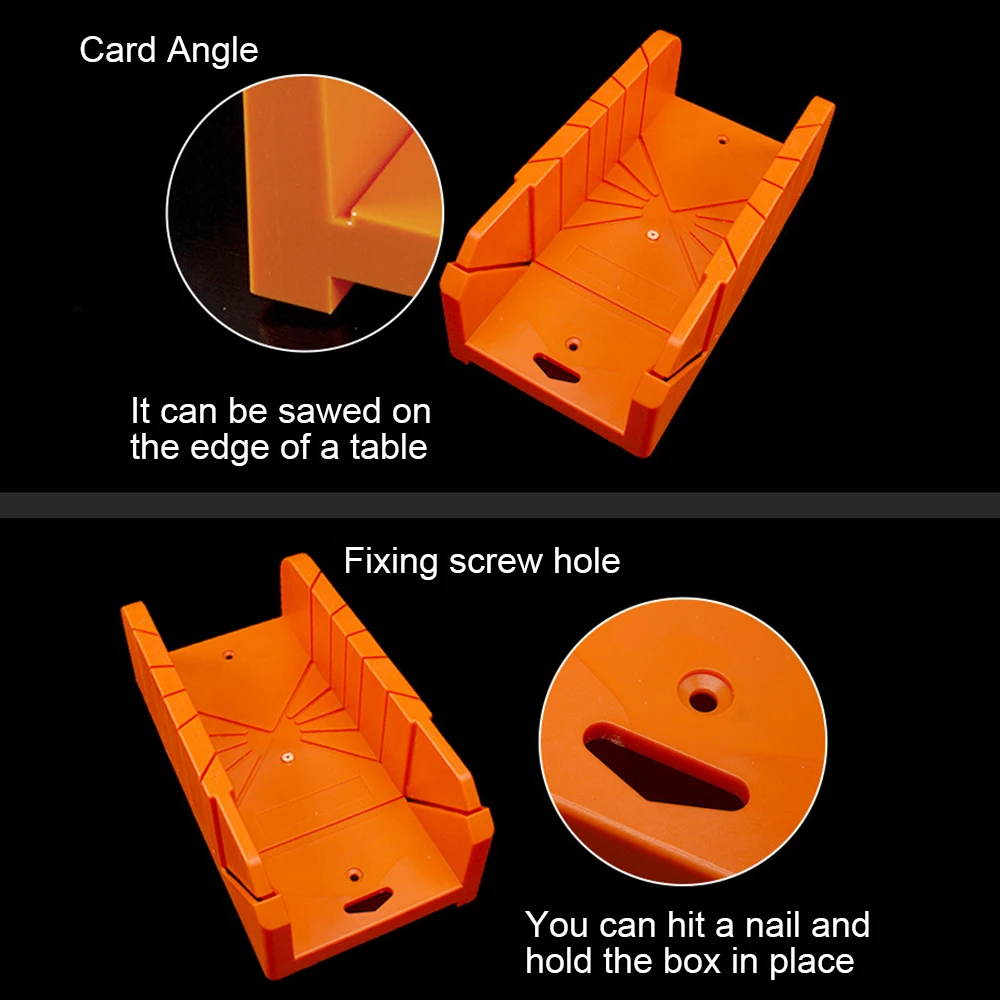 Card Angle

It can be sawed on the edge of a table

Fixing screw hole

You can hit a nail and hold the box in place