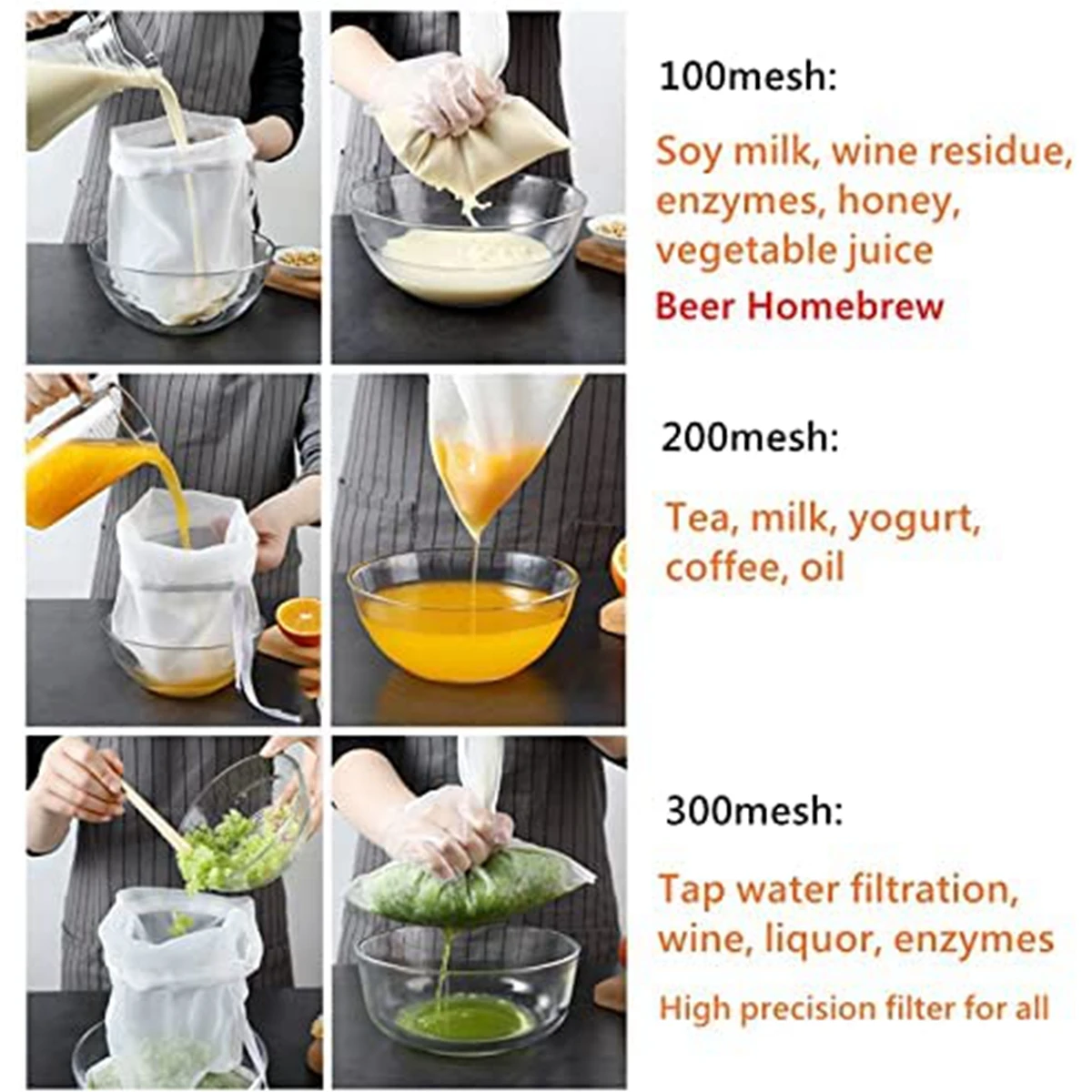 100mesh:

Soy milk, wine residue, enzymes, honey, vegetable juice

Beer Homebrew

200mesh:

Tea, milk, yogurt, coffee, oil

300mesh:

Tap water filtration, wine, liquor, enzymes

High precision filter for all