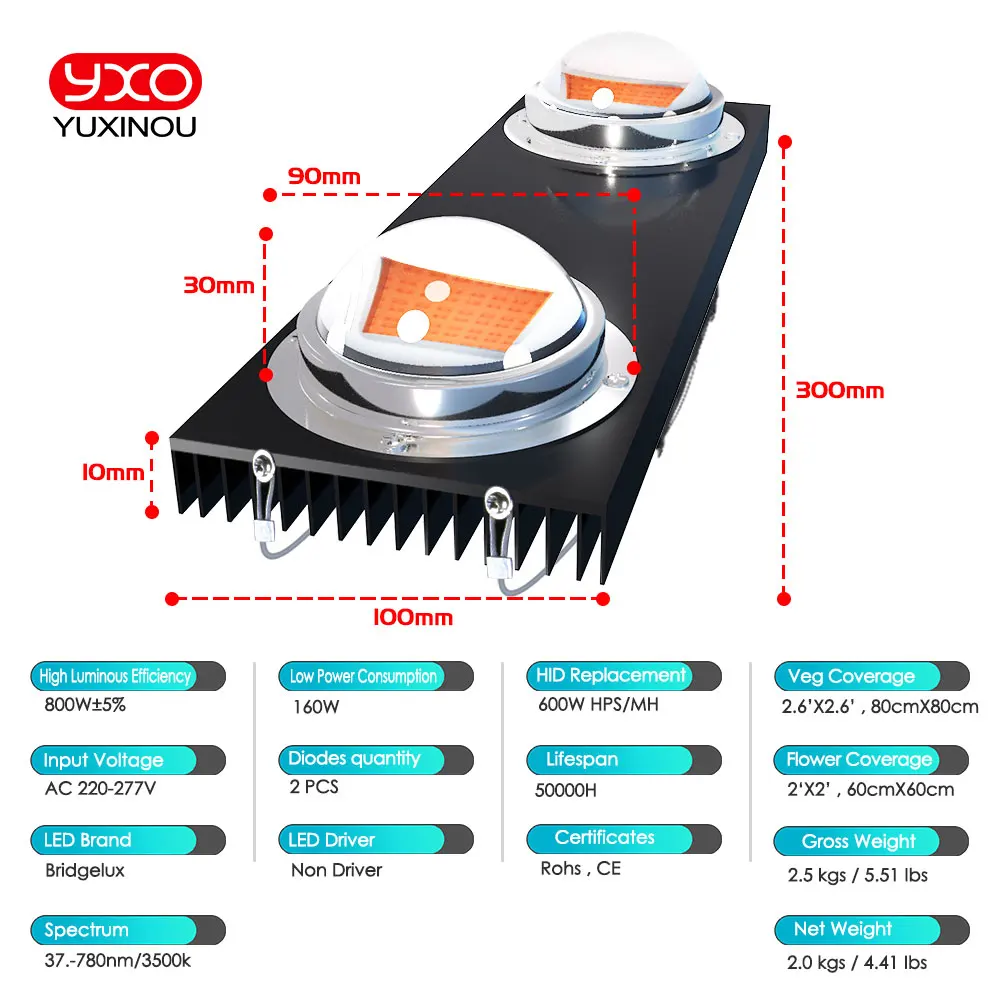 YXO
YUXINOU

90mm

30mm

300mm

10mm

100mm

High Luminous Efficiency
800W±5%

Input Voltage
AC 220-277V

LED Brand
Bridgelux

Spectrum
37.-780nm/3500k

Low Power Consumption
160W

Diodes quantity
2 PCS

LED Driver
Non Driver

HID Replacement
600W HPS/MH

Lifespan
50000H

Certificates
Rohs , CE

Veg Coverage
2.6'X2.6' , 80cmX80cm

Flower Coverage
2'X2' , 60cmX60cm

Gross Weight
2.5 kgs / 5.51 lbs

Net Weight
2.0 kgs / 4.41 lbs