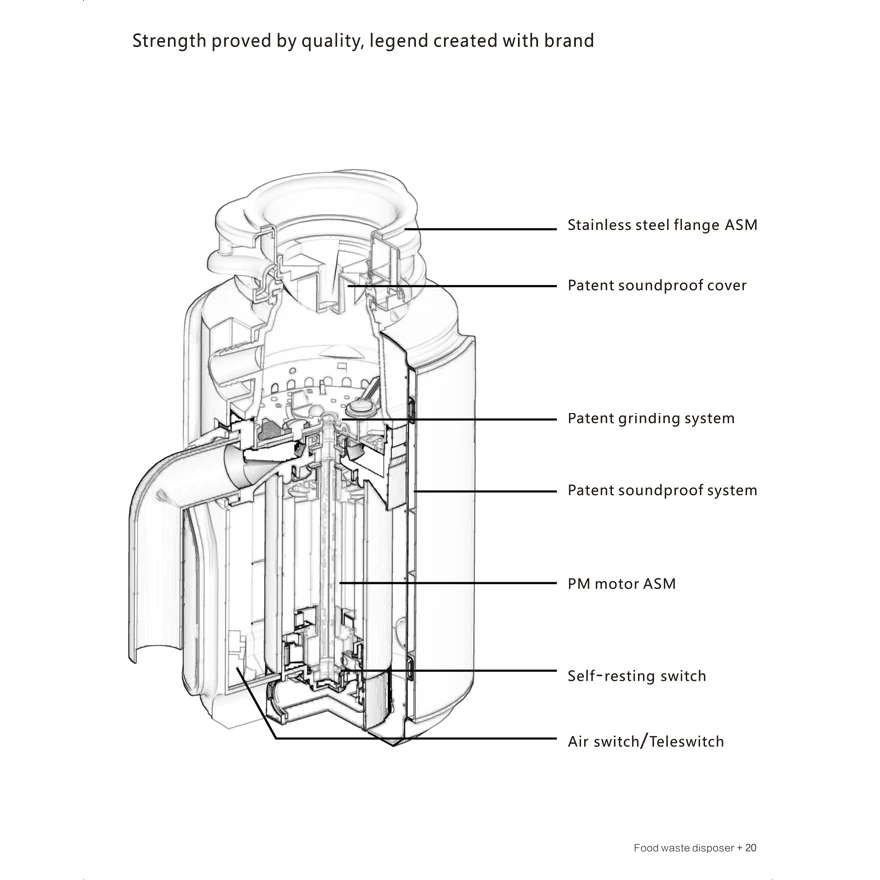 Strength proved by quality, legend created with brand

Stainless steel flange ASM

Patent soundproof cover

Patent grinding system

Patent soundproof system

PM motor ASM

Self-resting switch

Air switch/Teleswitch

Food waste disposer + 20