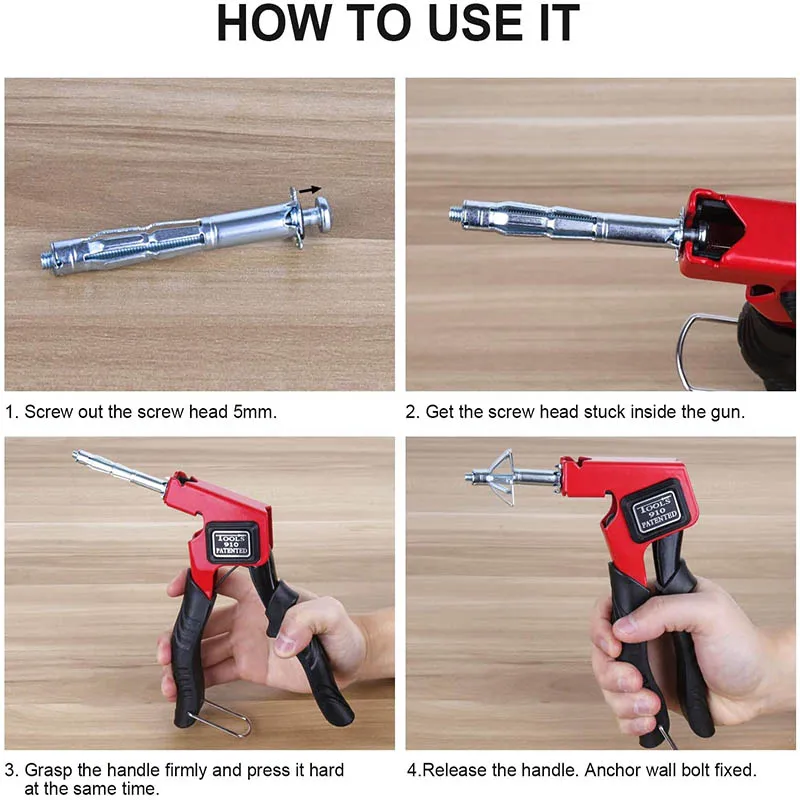 HOW TO USE IT

1. Screw out the screw head 5mm.

2. Get the screw head stuck inside the gun.

TOOLS 910 PATENTED

TOOLS 910 PATENTED

3. Grasp the handle firmly and press it hard at the same time.

4.Release the handle. Anchor wall bolt fixed.