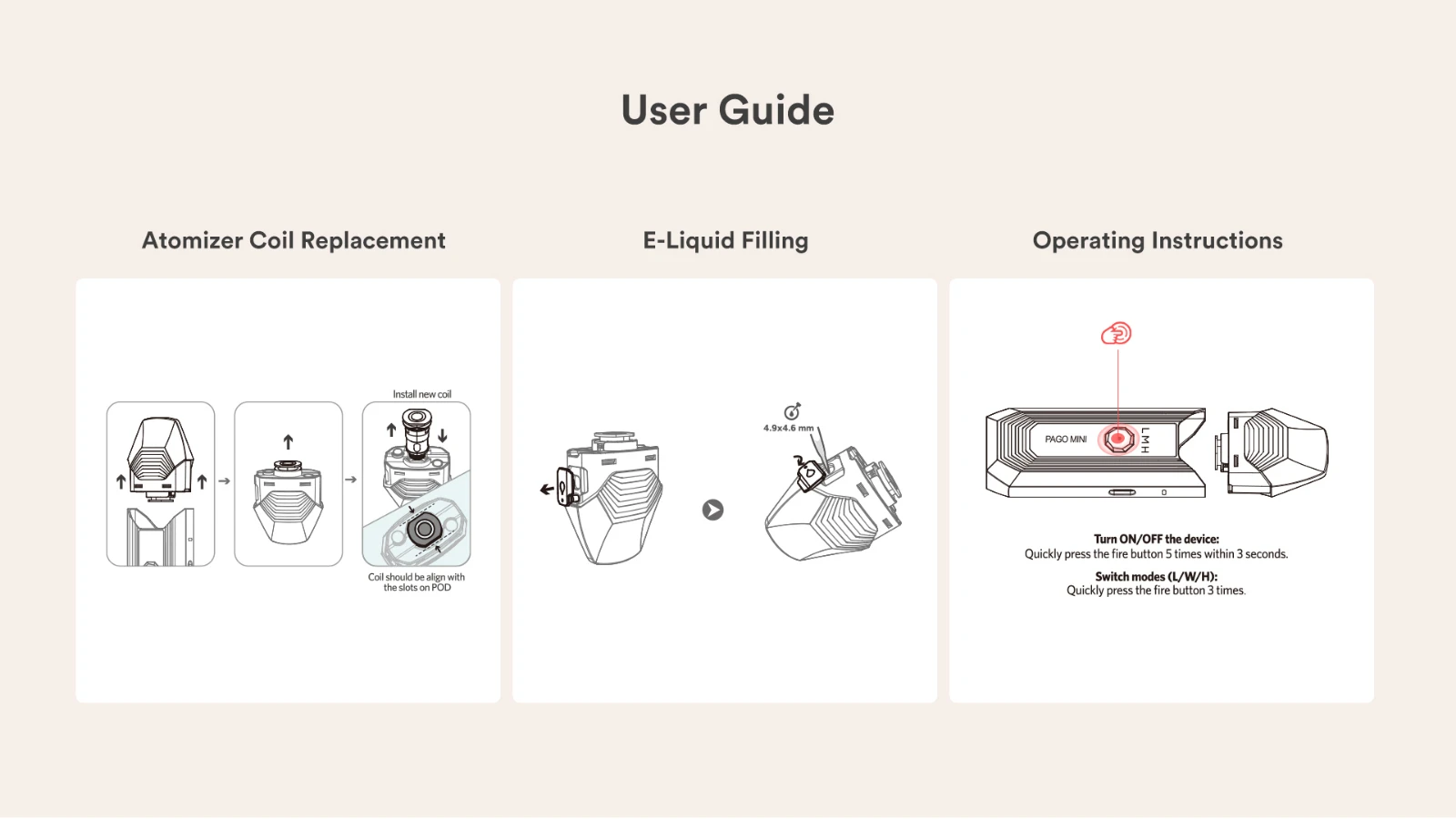 User Guide

Atomizer Coil Replacement

Install new coil

Coil should be align with the slots on POD

E-Liquid Filling

4.9x4.6 mm

Operating Instructions

PAGO MINI

L M H

Turn ON/OFF the device:
Quickly press the fire button 5 times within 3 seconds.

Switch modes (L/W/H):
Quickly press the fire button 3 times.