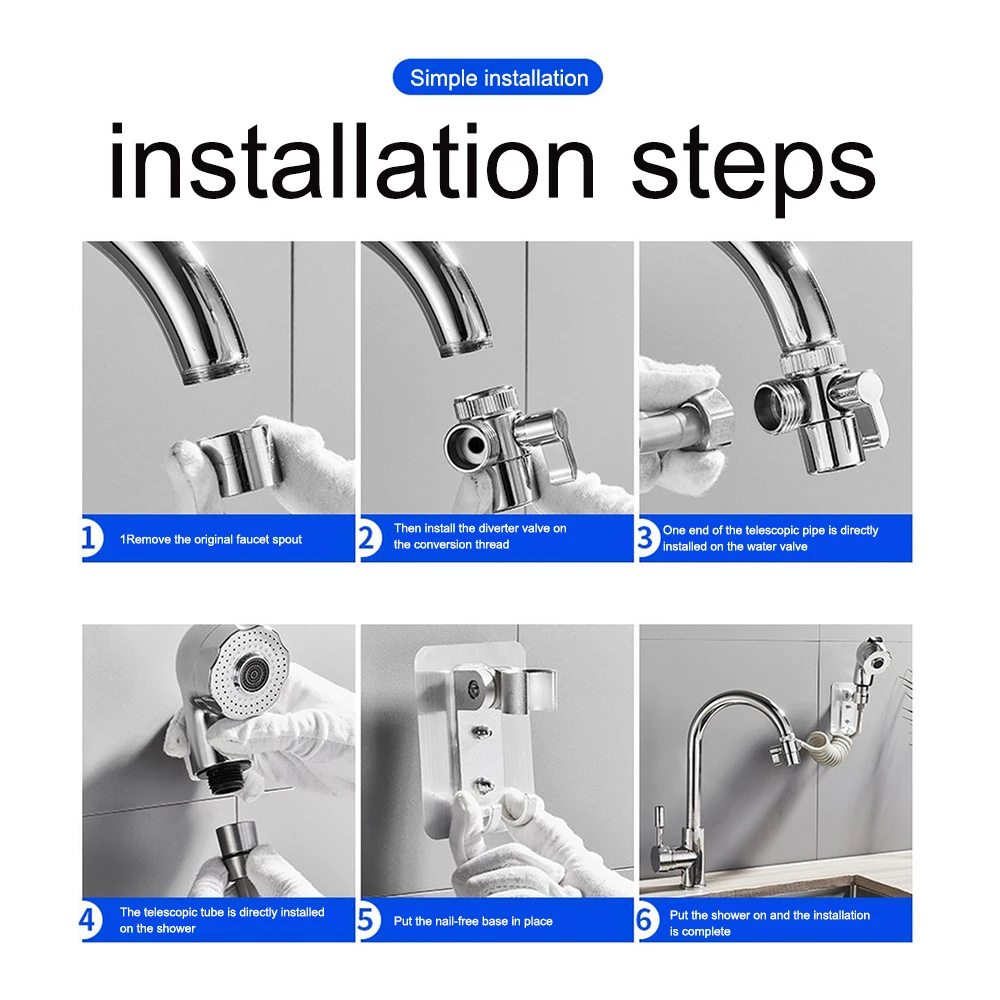 Simple installation

installation steps

1 1Remove the original faucet spout

2 Then install the diverter valve on the conversion thread

3 One end of the telescopic pipe is directly installed on the water valve

4 The telescopic tube is directly installed on the shower

5 Put the nail-free base in place

6 Put the shower on and the installation is complete