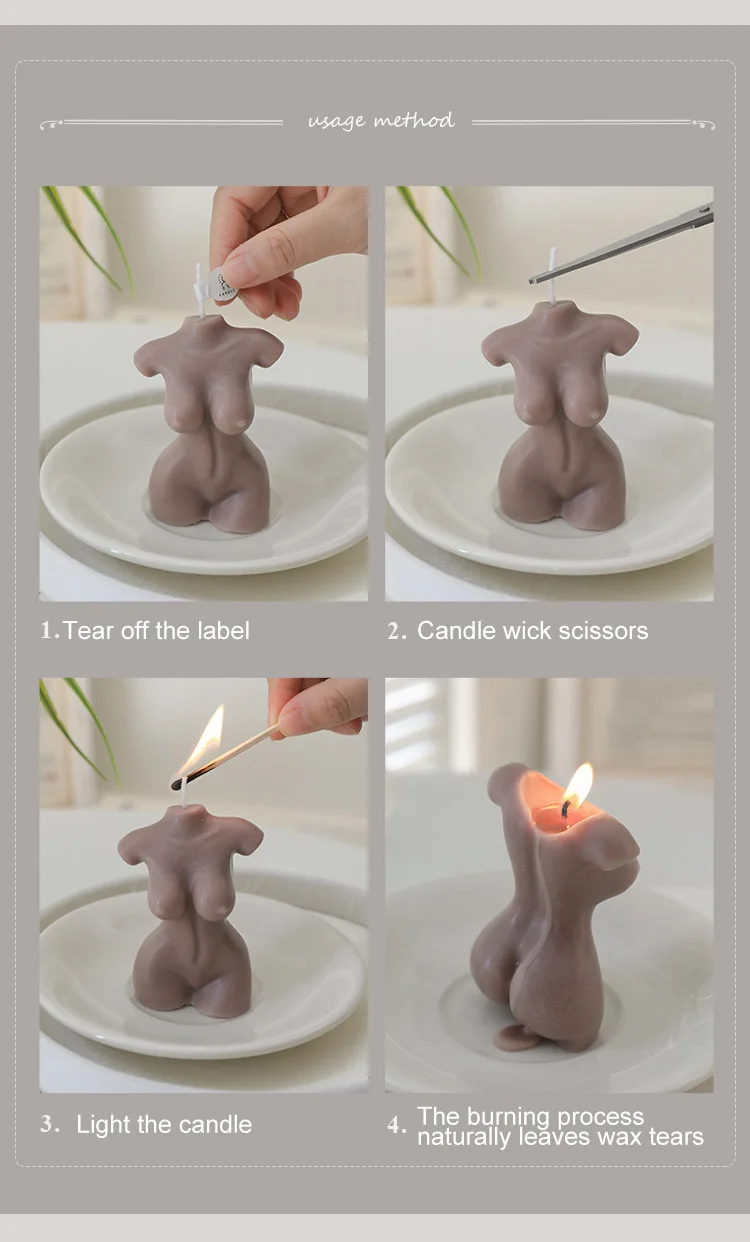 usage method

1. Tear off the label

2. Candle wick scissors

3. Light the candle

4. The burning process naturally leaves wax tears