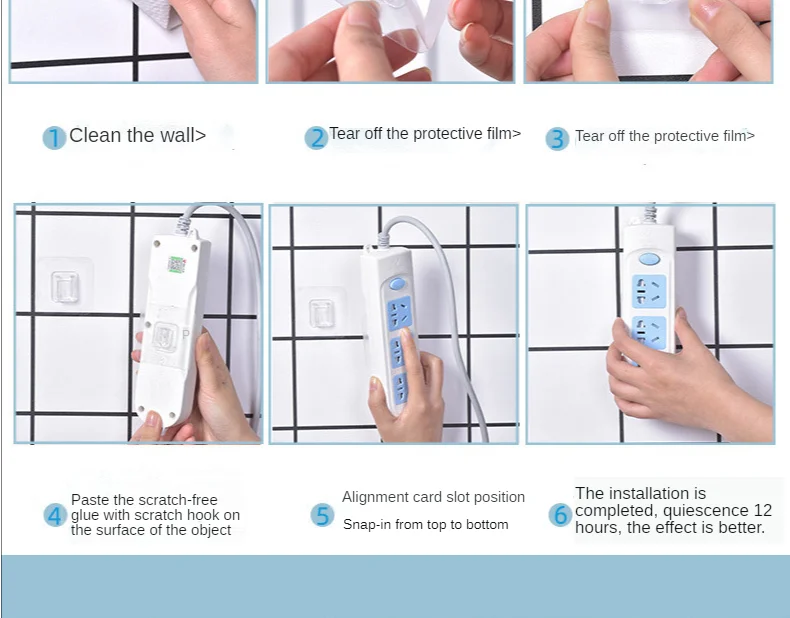 1 Clean the wall>

2 Tear off the protective film>

3 Tear off the protective film>

4 Paste the scratch-free glue with scratch hook on the surface of the object

5 Alignment card slot position
Snap-in from top to bottom

6 The installation is completed, quiescence 12 hours, the effect is better.