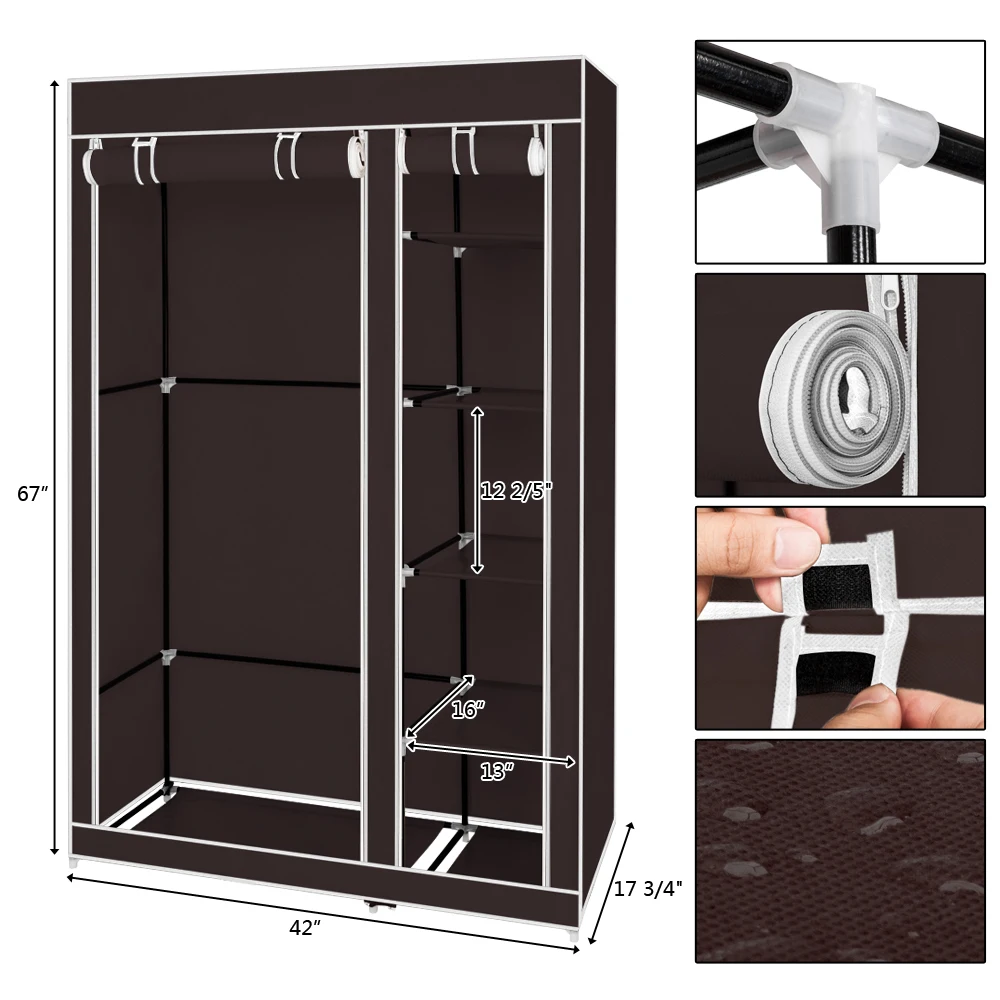 67″

12 2/5"

16″

13″

42″

17 3/4"