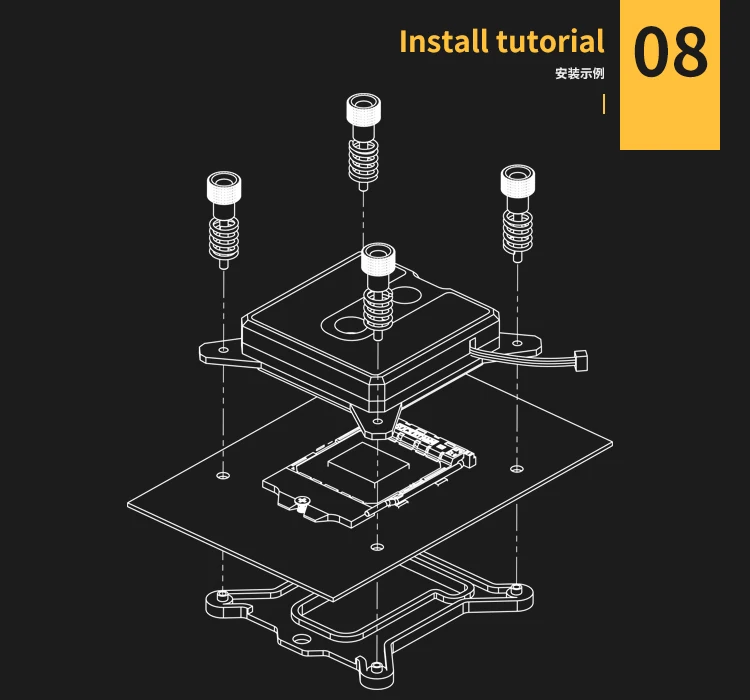 Install tutorial
安装示例

08