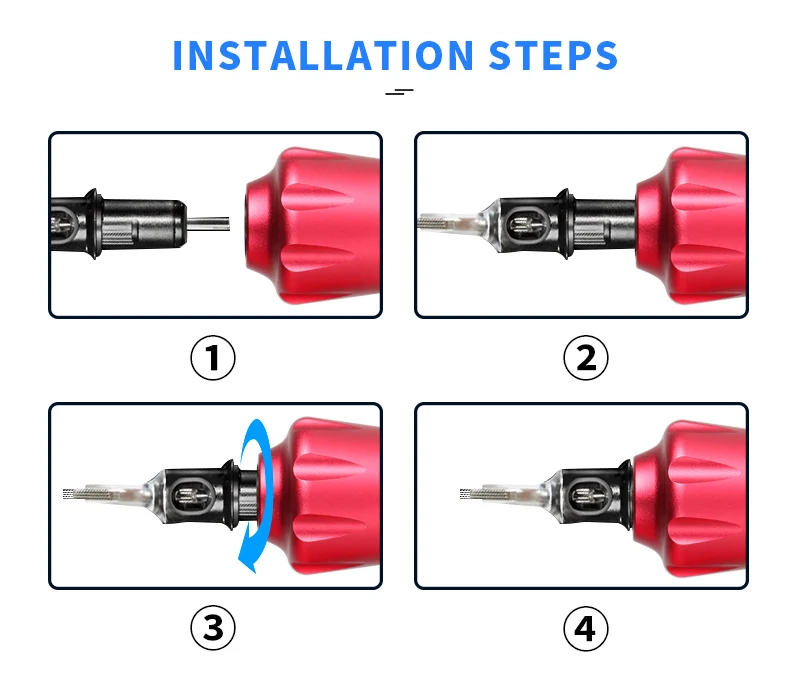 INSTALLATION STEPS

①

②

③

④