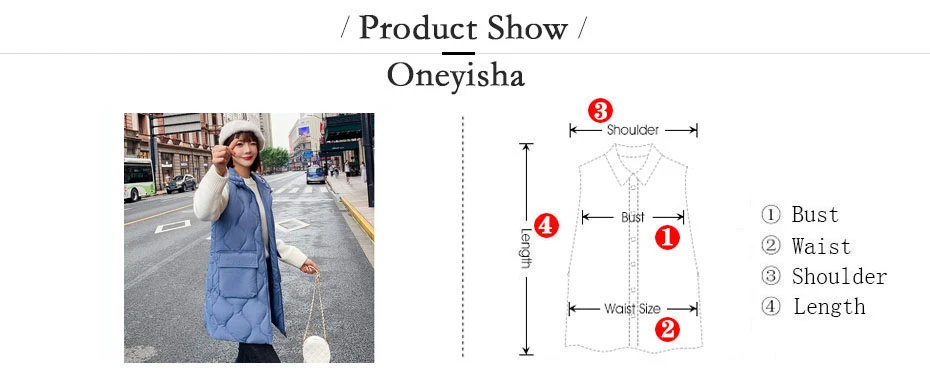 / Product Show /
Oneyisha

3
Shoulder
4
Length
Bust
1
Waist Size
2

① Bust
② Waist
③ Shoulder
④ Length