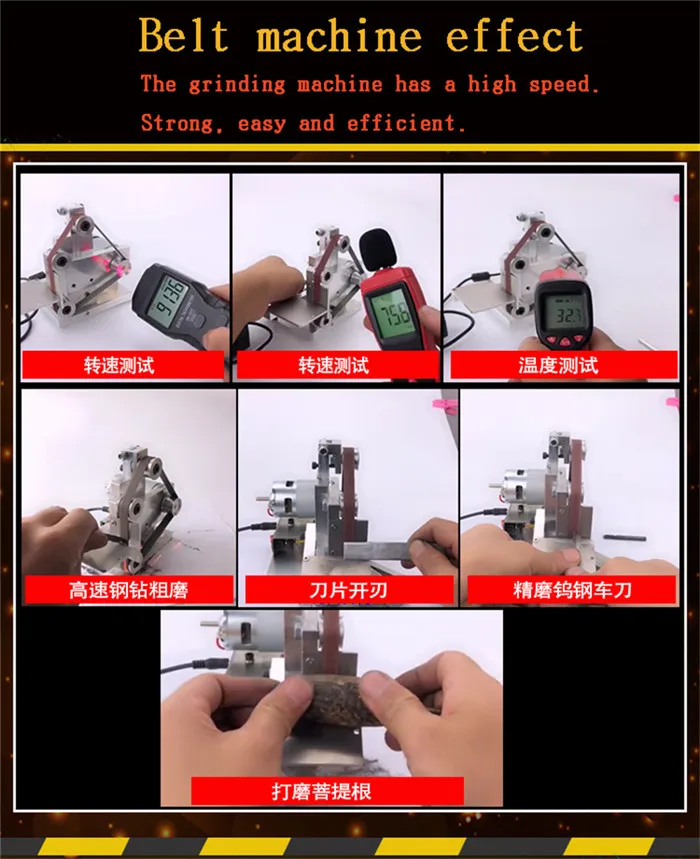 Belt machine effect

The grinding machine has a high speed.
Strong, easy and efficient.

9136
转速测试

75.6
转速测试

32.3
温度测试

高速钢钻粗磨

刀片开刃

精磨钨钢车刀

打磨菩提根