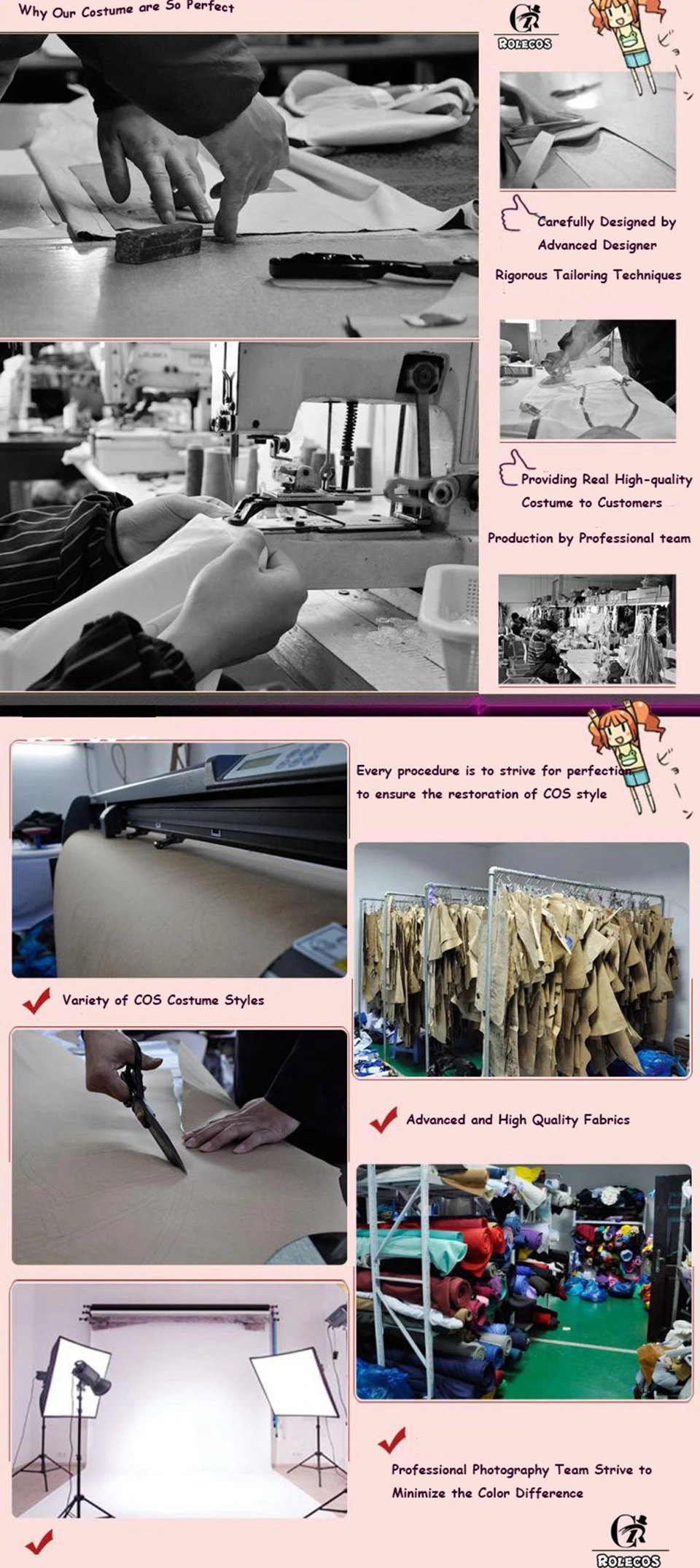 Why Our Costume are So Perfect

ROLECOS

Carefully Designed by Advanced Designer

Rigorous Tailoring Techniques

Providing Real High-quality Costume to Customers

Production by Professional team

Every procedure is to strive for perfection to ensure the restoration of COS style

Variety of COS Costume Styles

Advanced and High Quality Fabrics

Professional Photography Team Strive to Minimize the Color Difference

ROLECOS