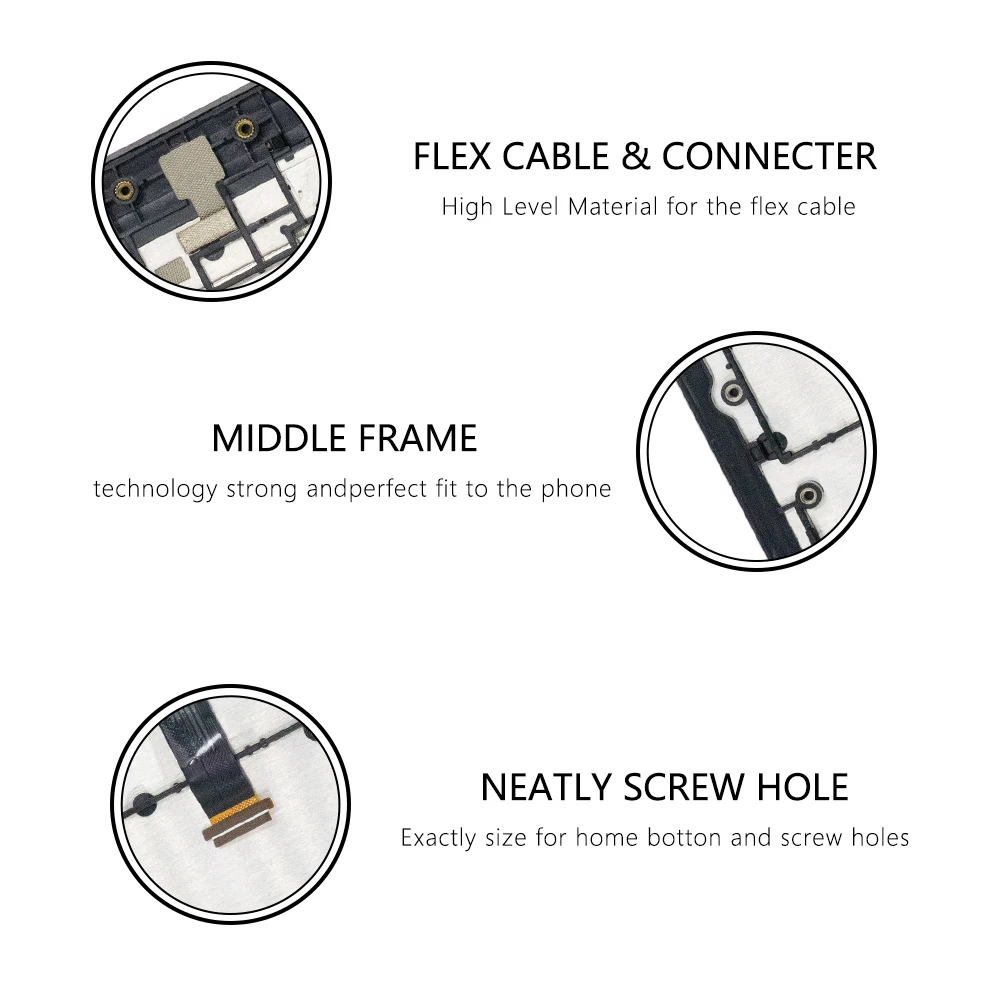 FLEX CABLE & CONNECTER
High Level Material for the flex cable

MIDDLE FRAME
technology strong andperfect fit to the phone

NEATLY SCREW HOLE
Exactly size for home botton and screw holes