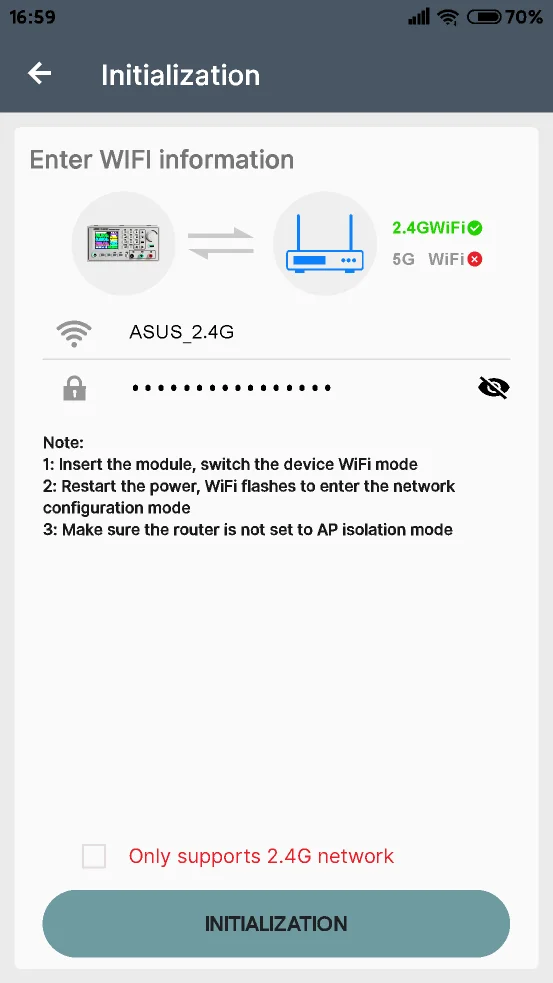 16:59 70%

Initialization

Enter WIFI information

2.4GWiFi
5G WiFi

ASUS_2.4G

••••••••••••••••

Note:
1: Insert the module, switch the device WiFi mode
2: Restart the power, WiFi flashes to enter the network configuration mode
3: Make sure the router is not set to AP isolation mode

Only supports 2.4G network

INITIALIZATION