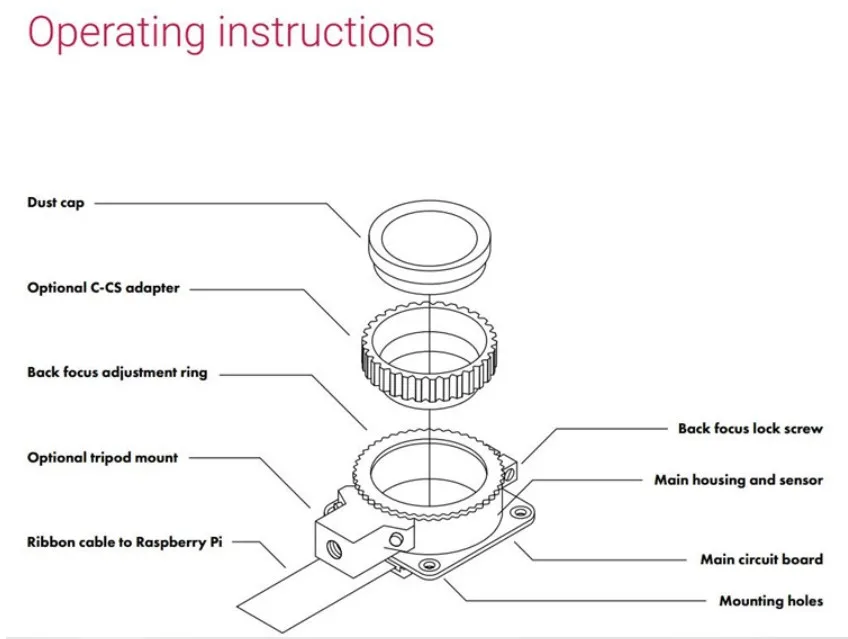 Operating instructions

Dust cap

Optional C-CS adapter

Back focus adjustment ring

Optional tripod mount

Ribbon cable to Raspberry Pi

Back focus lock screw

Main housing and sensor

Main circuit board

Mounting holes