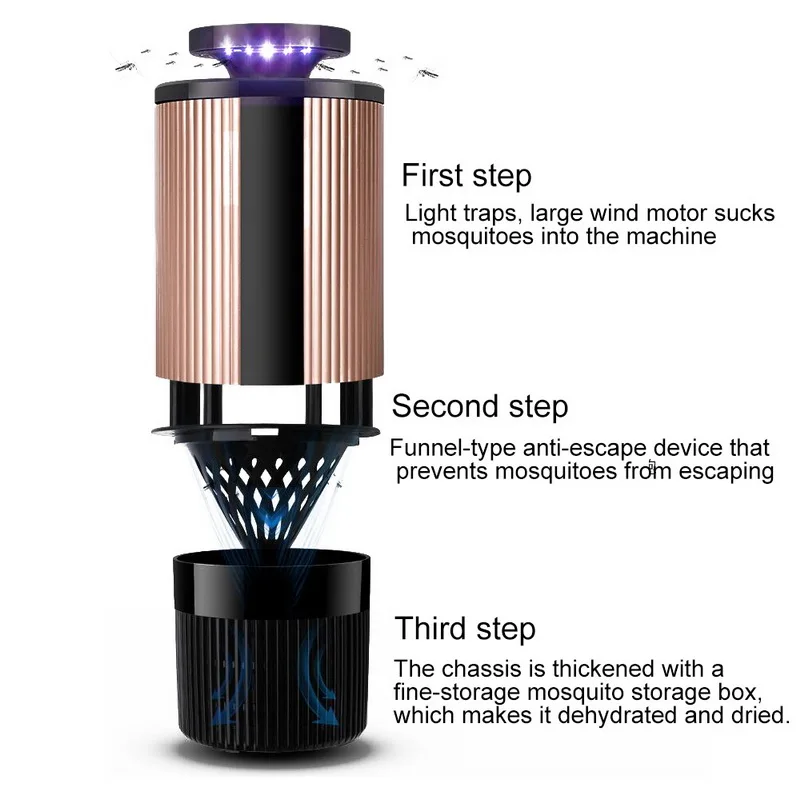 First step

Light traps, large wind motor sucks mosquitoes into the machine

Second step

Funnel-type anti-escape device that prevents mosquitoes from escaping

Third step

The chassis is thickened with a fine-storage mosquito storage box, which makes it dehydrated and dried.