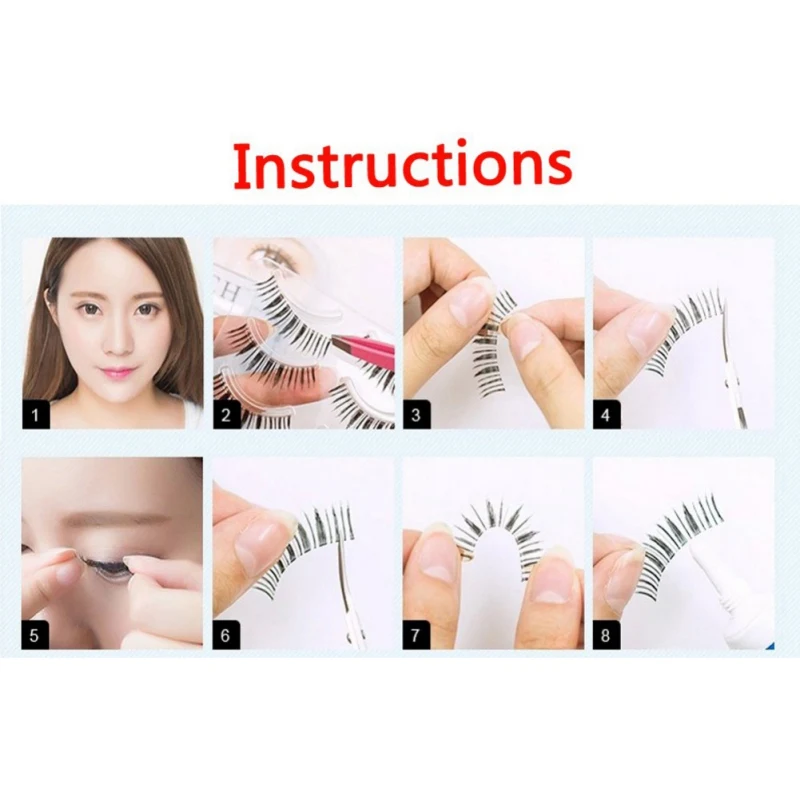 Instructions

1

2

3

4

5

6

7

8