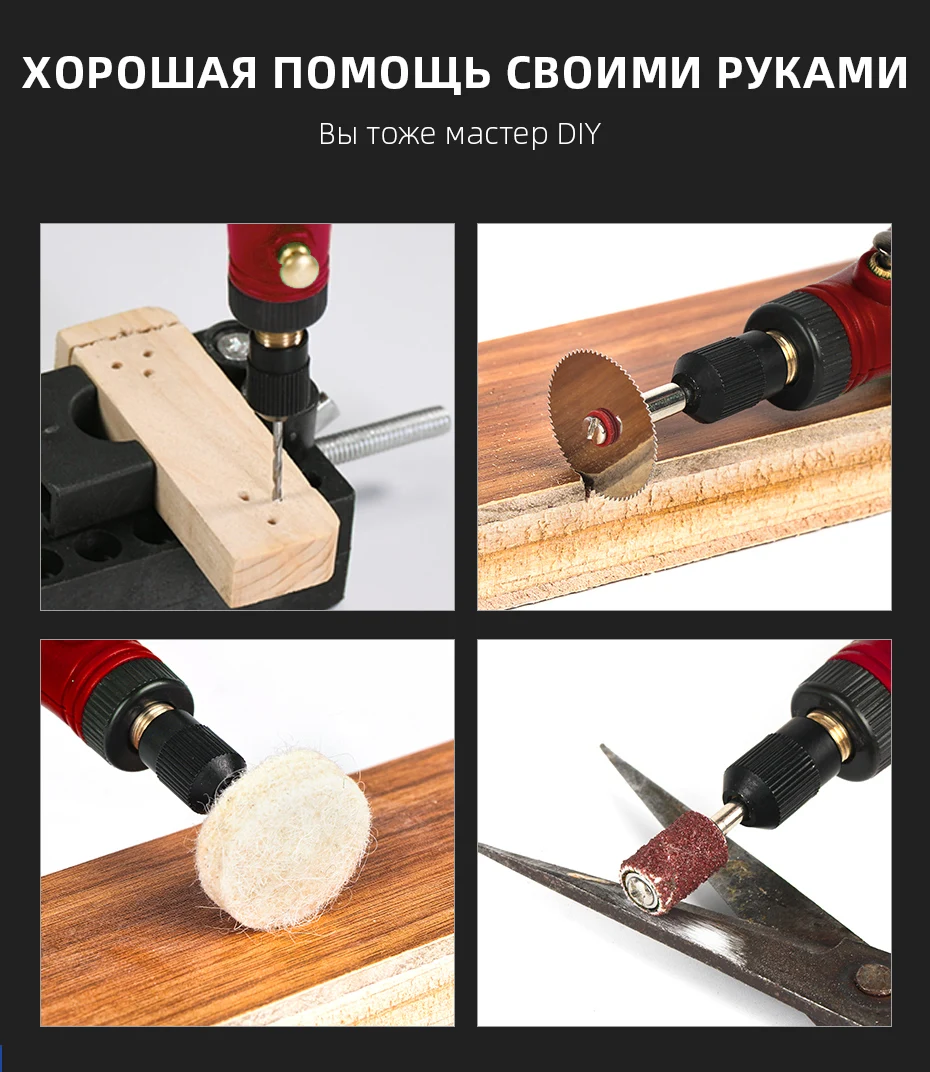 ХОРОШАЯ ПОМОЩЬ СВОИМИ РУКАМИ

Вы тоже мастер DIY