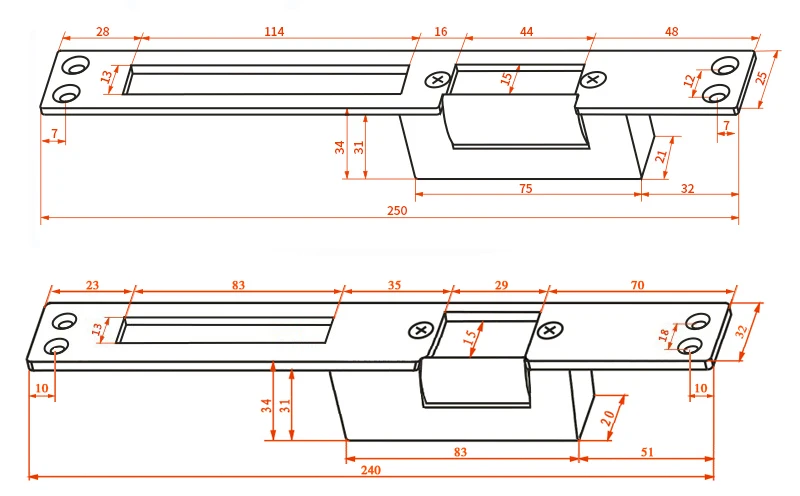 28
114
16
44
48
13
15
12
25
7
7
34
31
21
75
32
250

23
83
35
29
70
13
15
18
32
10
10
34
31
20
83
51
240