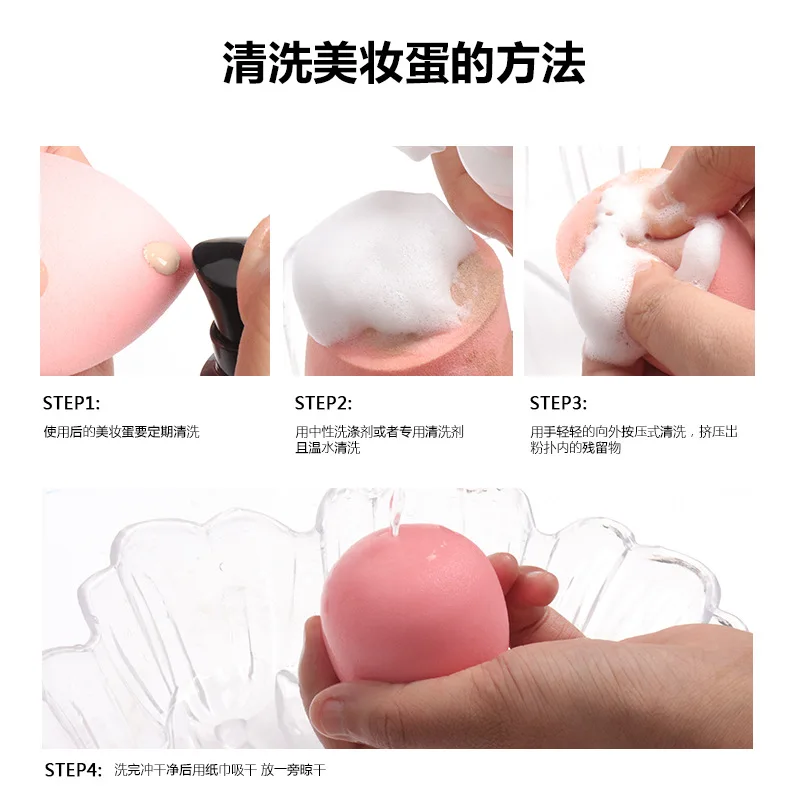 清洗美妆蛋的方法

STEP1:
使用后的美妆蛋要定期清洗

STEP2:
用中性洗涤剂或者专用清洗剂且温水清洗

STEP3:
用手轻轻的向外按压式清洗，挤压出粉扑内的残留物

STEP4: 洗完冲干净后用纸巾吸干 放一旁晾干