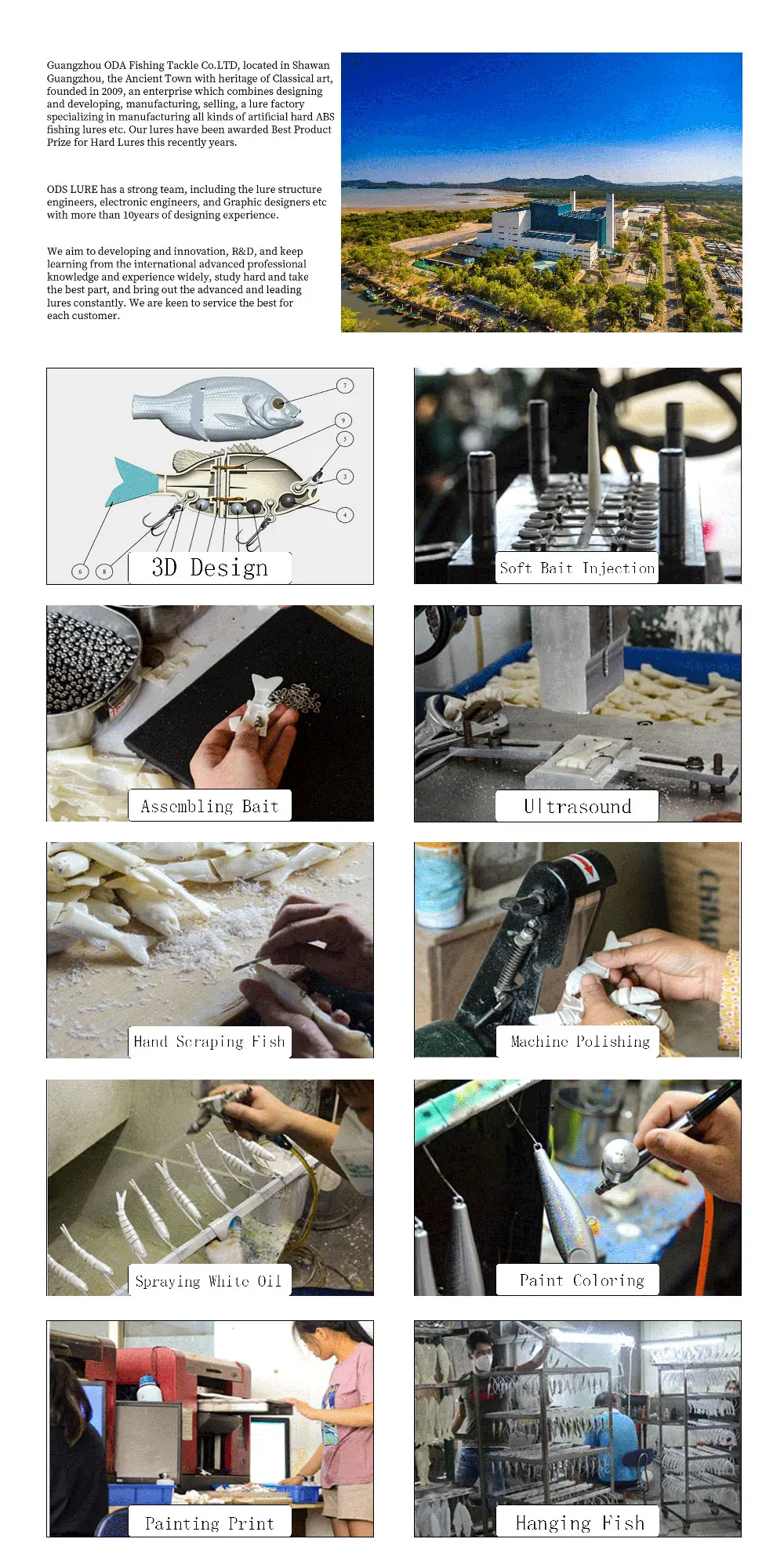 Guangzhou ODA Fishing Tackle Co.LTD, located in Shawan Guangzhou, the Ancient Town with heritage of Classical art, founded in 2009, an enterprise which combines designing and developing, manufacturing, selling, a lure factory specializing in manufacturing all kinds of artificial hard ABS fishing lures etc. Our lures have been awarded Best Product Prize for Hard Lures this recently years.

ODS LURE has a strong team, including the lure structure engineers, electronic engineers, and Graphic designers etc with more than 10years of designing experience.

We aim to developing and innovation, R&D, and keep learning from the international advanced professional knowledge and experience widely, study hard and take the best part, and bring out the advanced and leading lures constantly. We are keen to service the best for each customer.

7
9
5
3
4
6
8
3D Design

Soft Bait Injection

Assembling Bait

Ultrasound

Hand Scraping Fish

Machine Polishing

Spraying White Oil

Paint Coloring

Painting Print

Hanging Fish