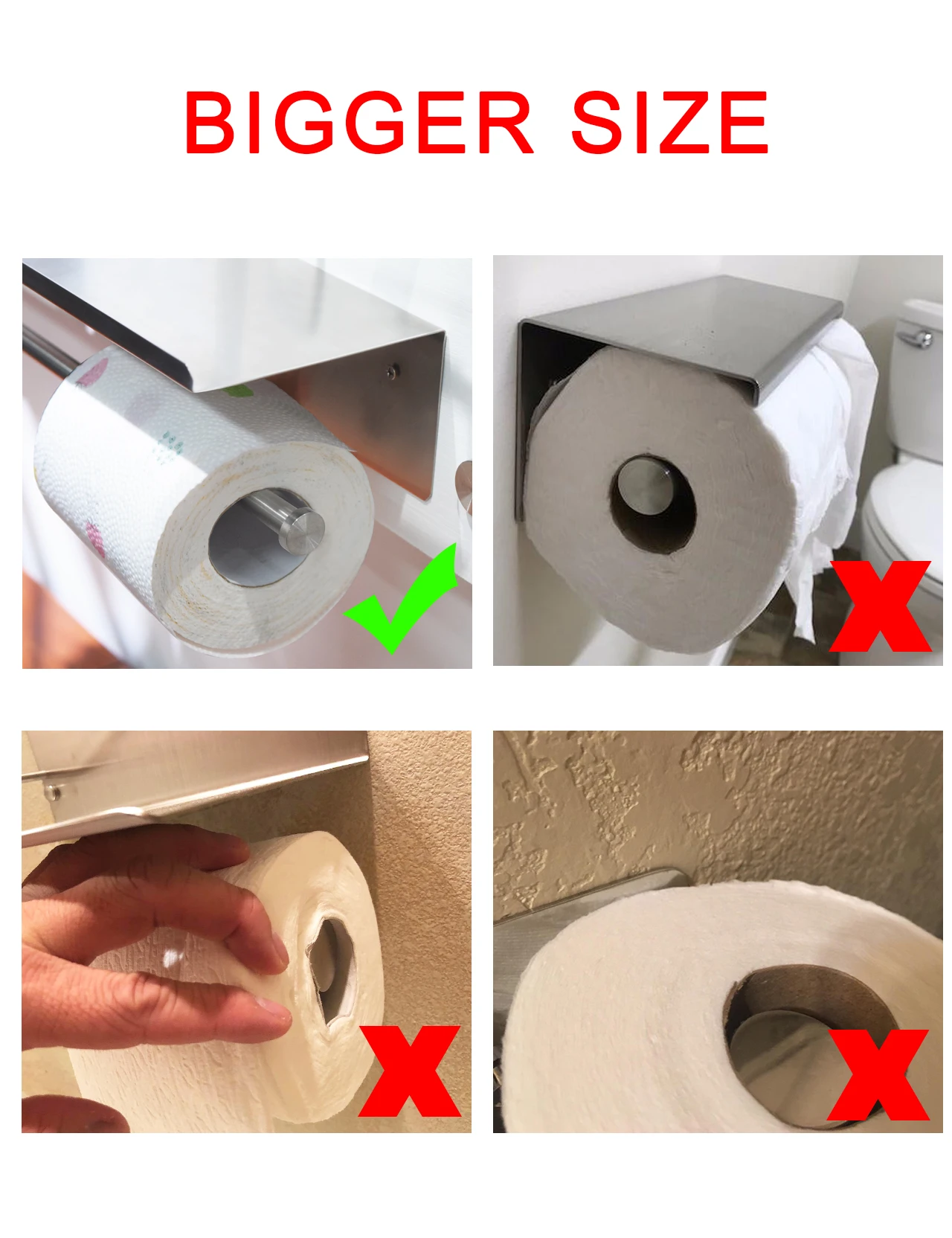 BIGGER SIZE