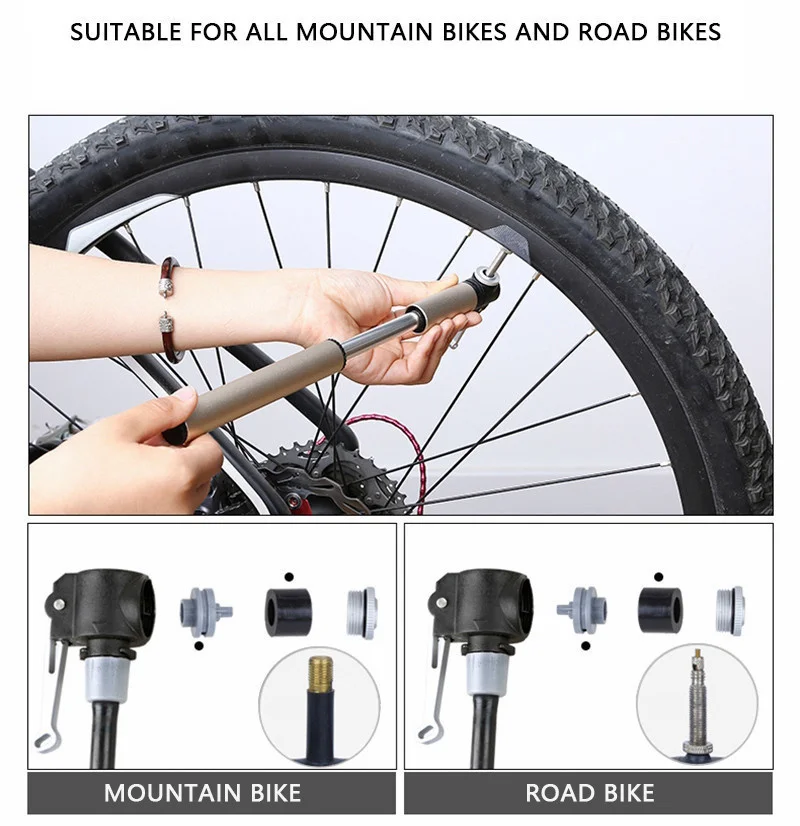 SUITABLE FOR ALL MOUNTAIN BIKES AND ROAD BIKES

MOUNTAIN BIKE

ROAD BIKE