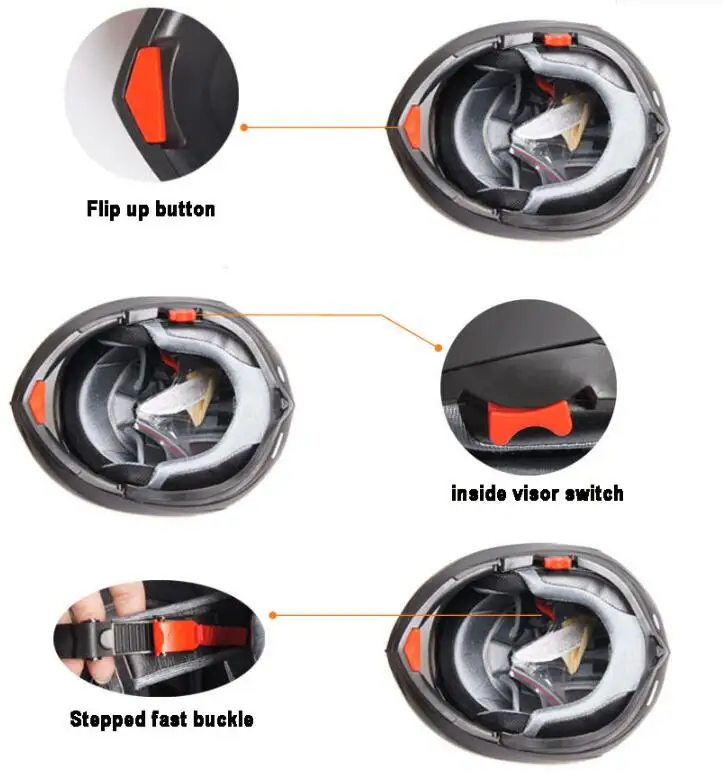 Flip up button

inside visor switch

Stepped fast buckle