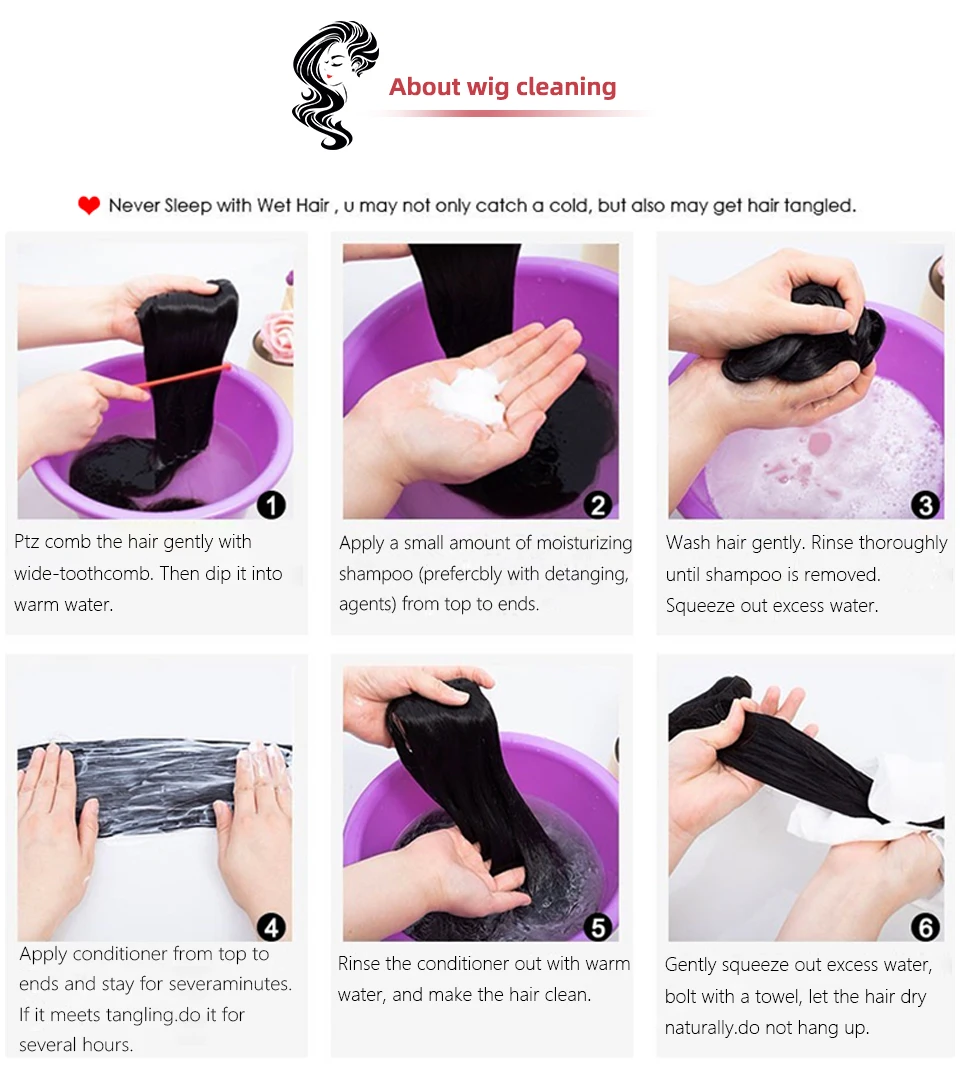 About wig cleaning

Never Sleep with Wet Hair , u may not only catch a cold, but also may get hair tangled.

1

Ptz comb the hair gently with wide-toothcomb. Then dip it into warm water.

2

Apply a small amount of moisturizing shampoo (prefercbly with detanging, agents) from top to ends.

3

Wash hair gently. Rinse thoroughly until shampoo is removed. Squeeze out excess water.

4

Apply conditioner from top to ends and stay for severaminutes. If it meets tangling.do it for several hours.

5

Rinse the conditioner out with warm water, and make the hair clean.

6

Gently squeeze out excess water, bolt with a towel, let the hair dry naturally.do not hang up.