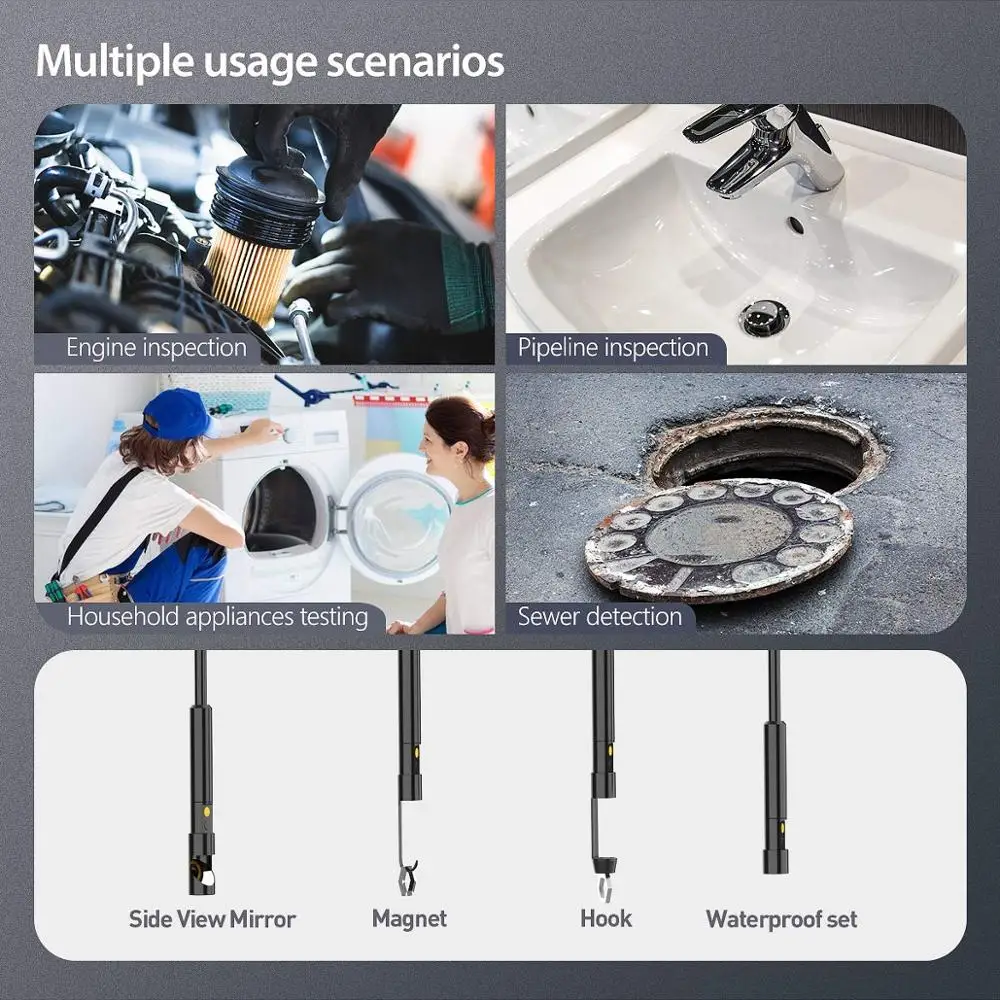 Multiple usage scenarios

Engine inspection

Pipeline inspection

Household appliances testing

Sewer detection

Side View Mirror

Magnet

Hook

Waterproof set